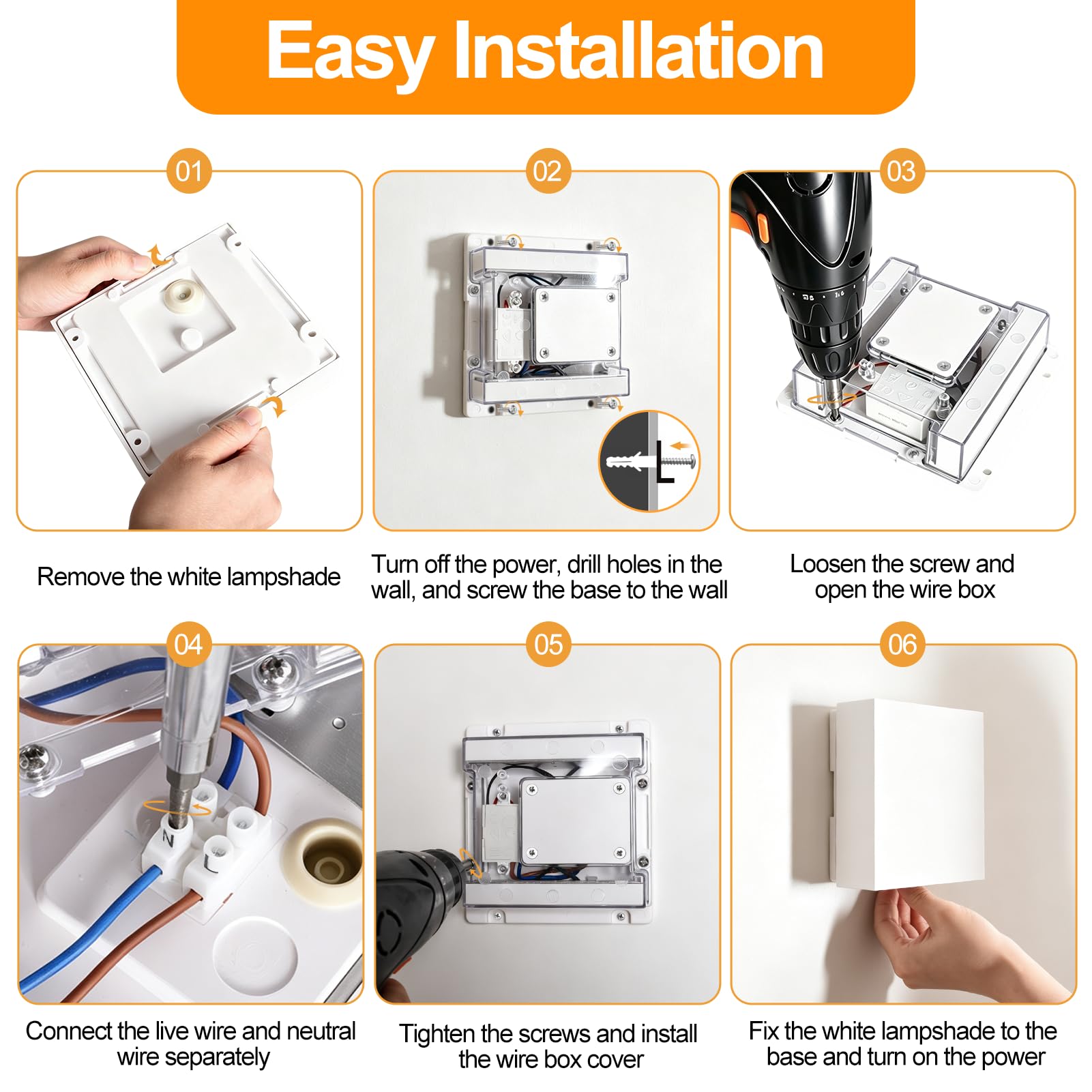 Easy Installation

01

Remove the white lampshade

02

L

Turn off the power, drill holes in the wall, and screw the base to the wall

03

Loosen the screw and open the wire box

04

N

L

Connect the live wire and neutral wire separately

05

Tighten the screws and install the wire box cover

06

Fix the white lampshade to the base and turn on the power