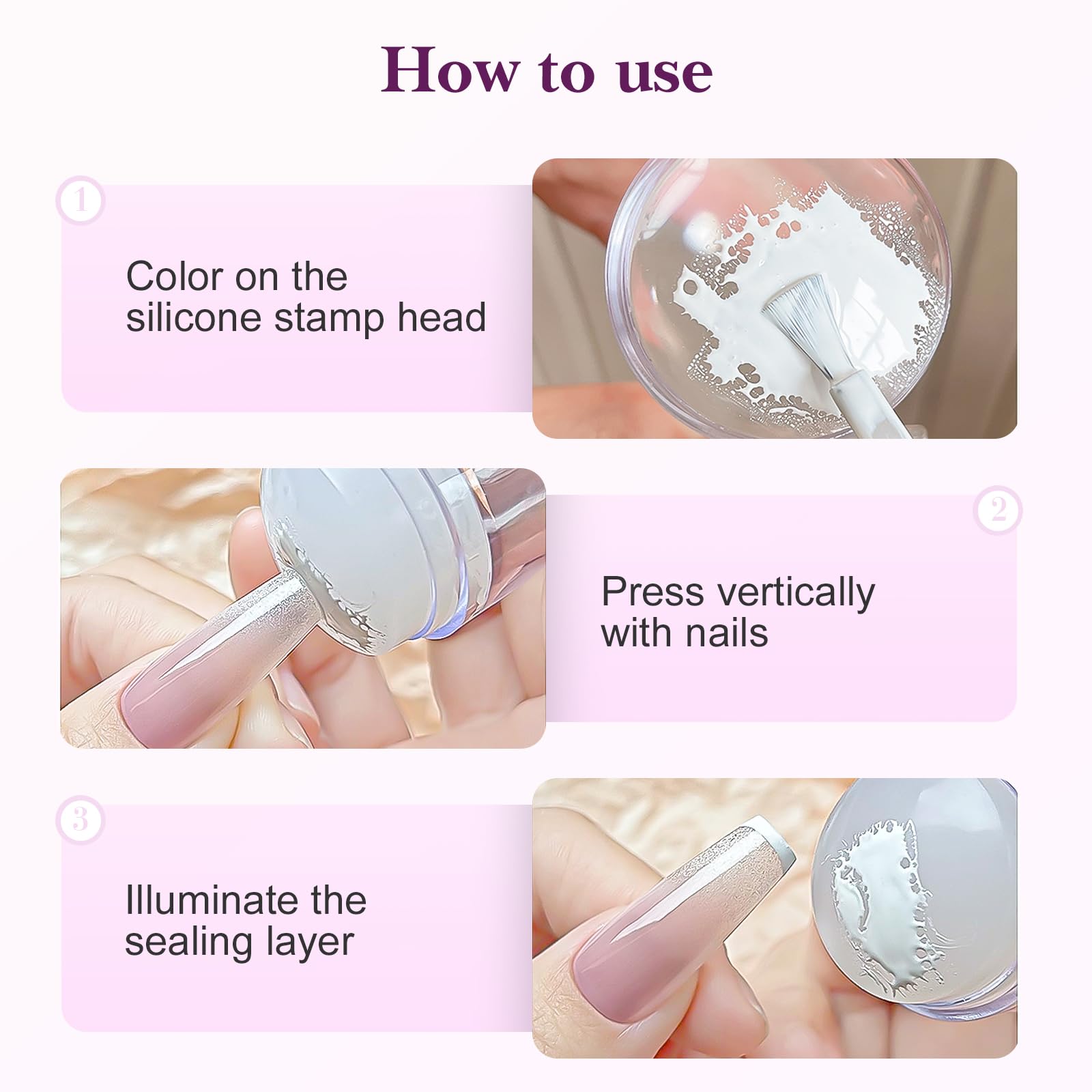 How to use

1

Color on the silicone stamp head

2

Press vertically with nails

3

Illuminate the sealing layer