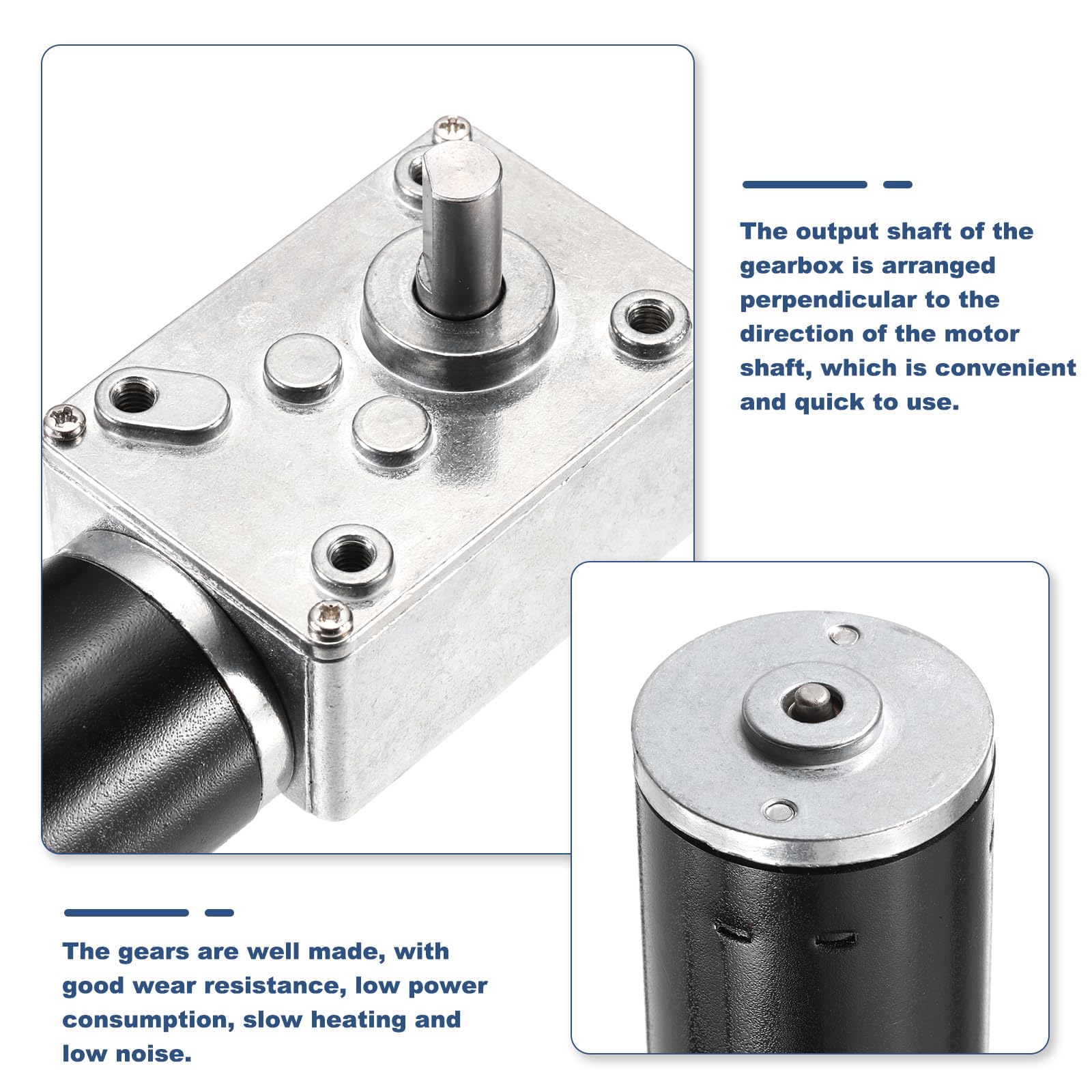 The output shaft of the gearbox is arranged perpendicular to the direction of the motor shaft, which is convenient and quick to use.

The gears are well made, with good wear resistance, low power consumption, slow heating and low noise.