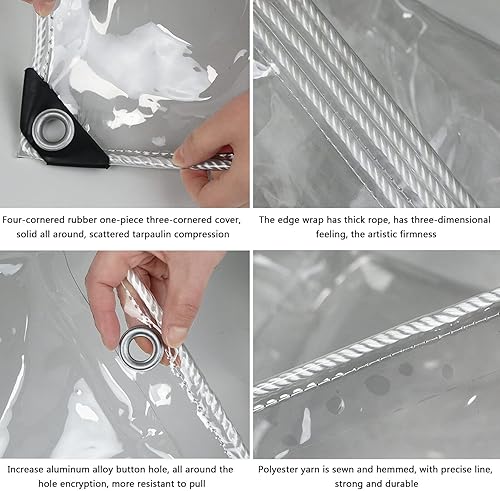 Four-cornered rubber one-piece three-cornered cover, solid all around, scattered tarpaulin compression

The edge wrap has thick rope, has three-dimensional feeling, the artistic firmness

Increase aluminum alloy button hole, all around the hole encryption, more resistant to pull

Polyester yarn is sewn and hemmed, with precise line, strong and durable