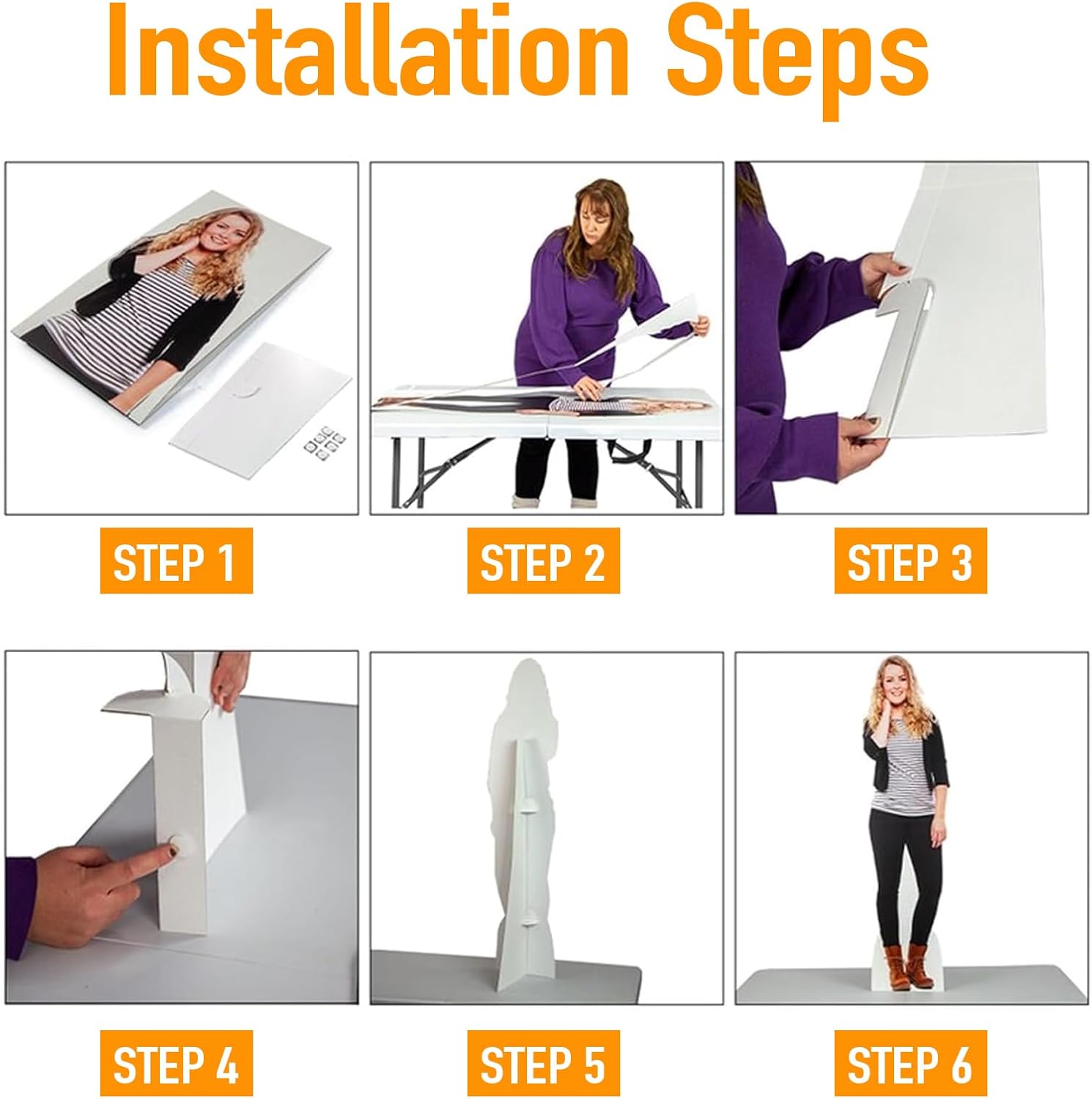 Installation Steps

STEP 1

STEP 2

STEP 3

STEP 4

STEP 5

STEP 6