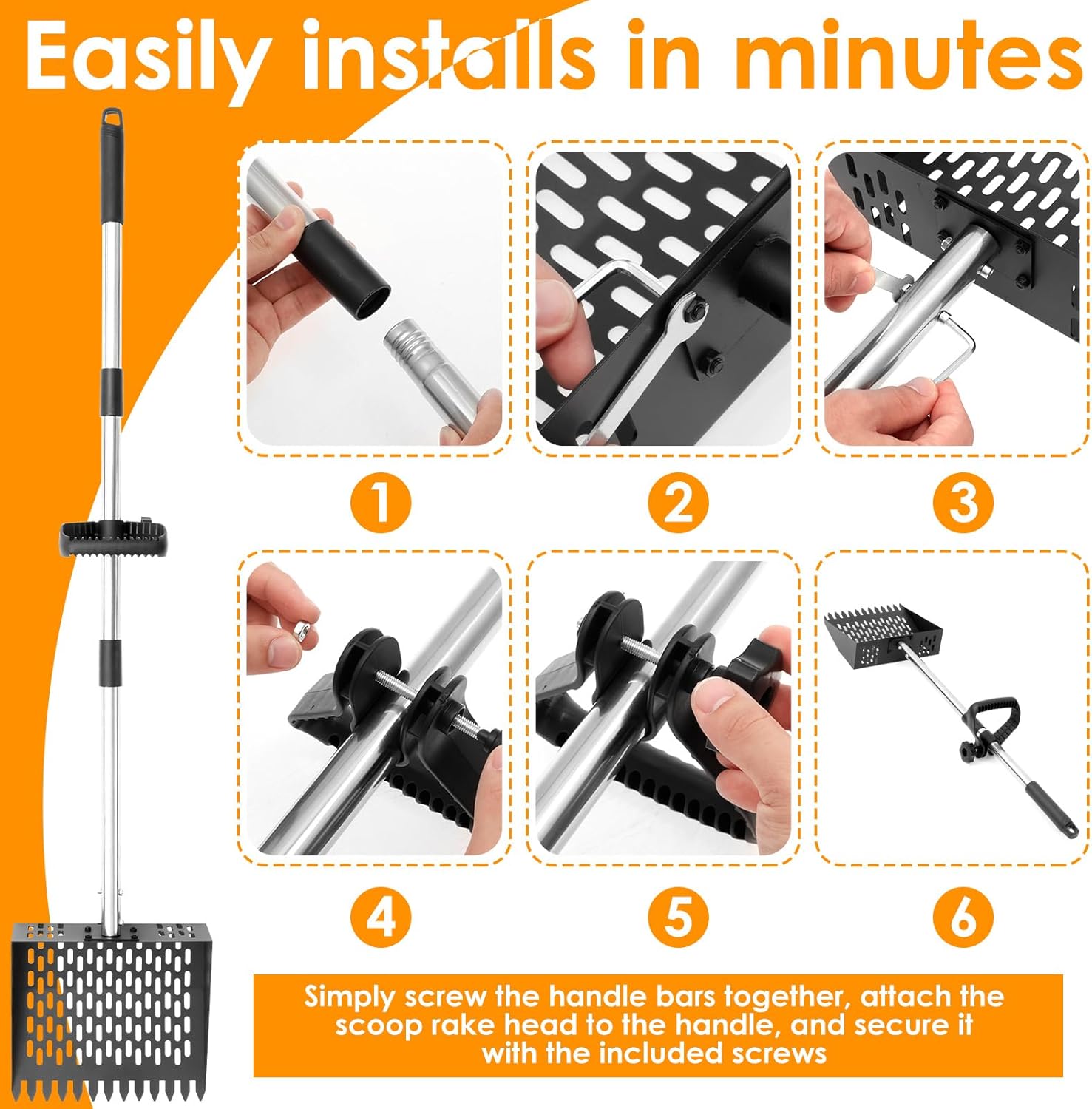 Easily installs in minutes

1

2

3

4

5

6

Simply screw the handle bars together, attach the scoop rake head to the handle, and secure it with the included screws