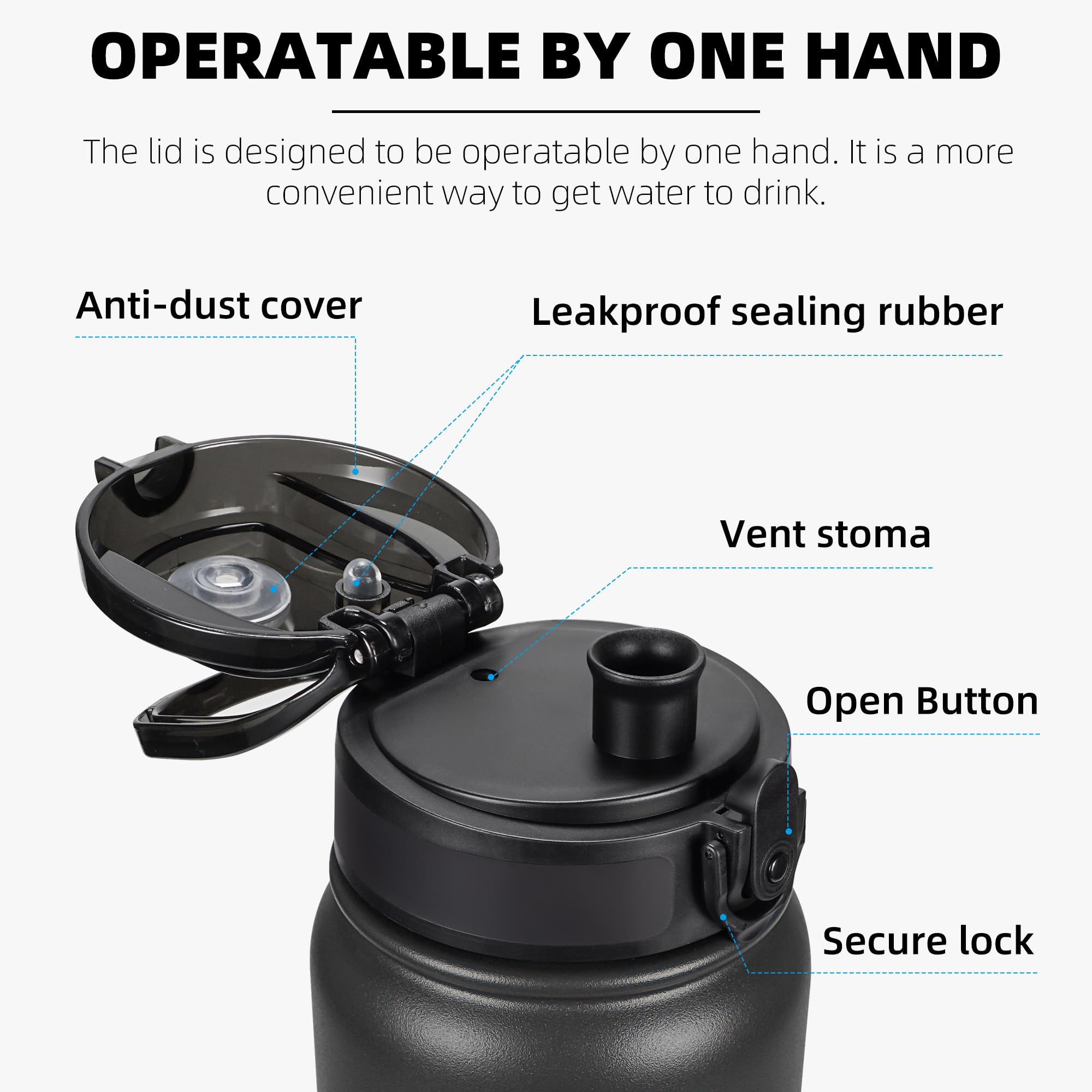 OPERATABLE BY ONE HAND

The lid is designed to be operatable by one hand. It is a more convenient way to get water to drink.

Anti-dust cover

Leakproof sealing rubber

Vent stoma

Open Button

Secure lock