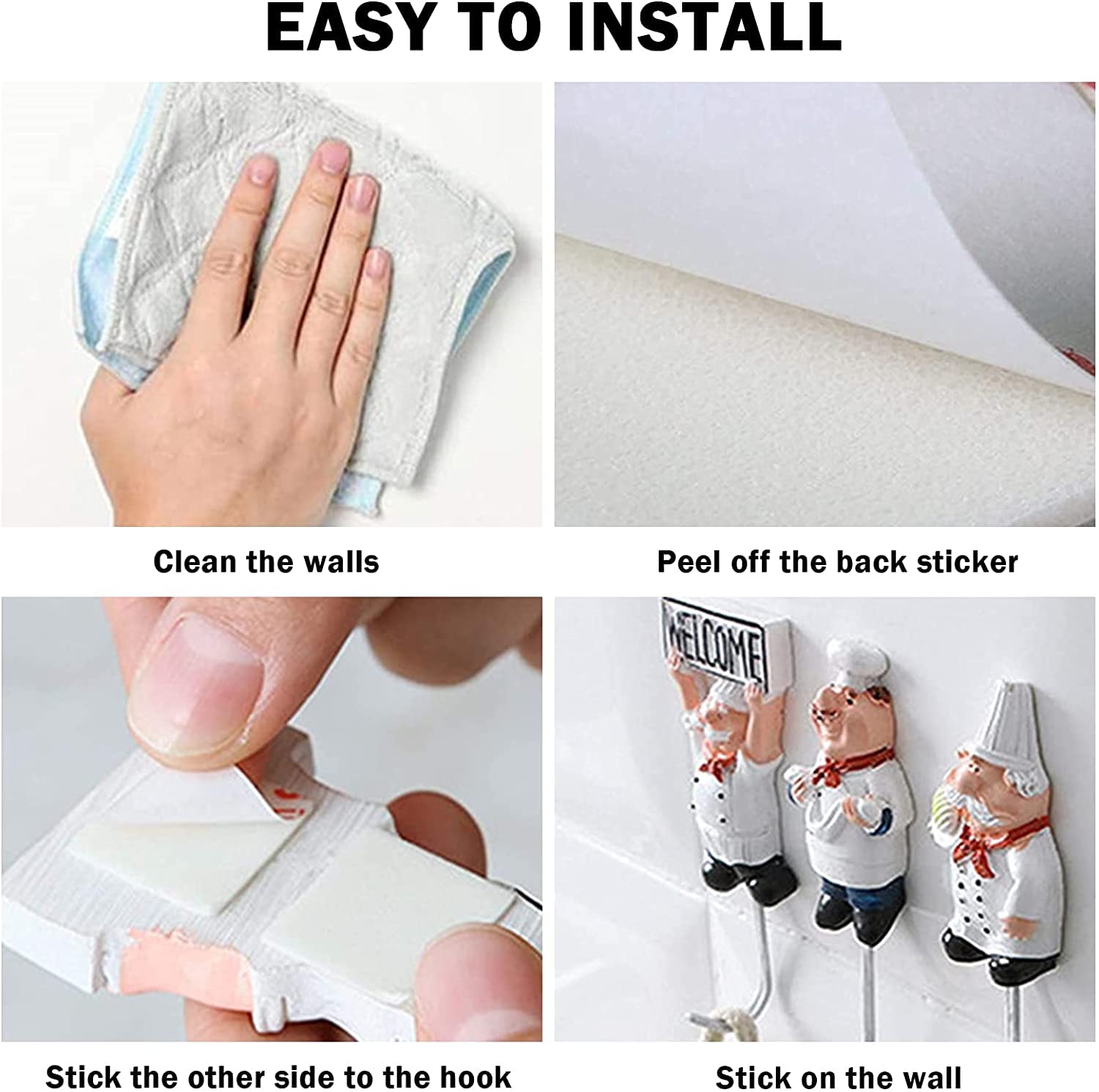 EASY TO INSTALL

Clean the walls

Peel off the back sticker

WELCOME

Stick the other side to the hook

Stick on the wall