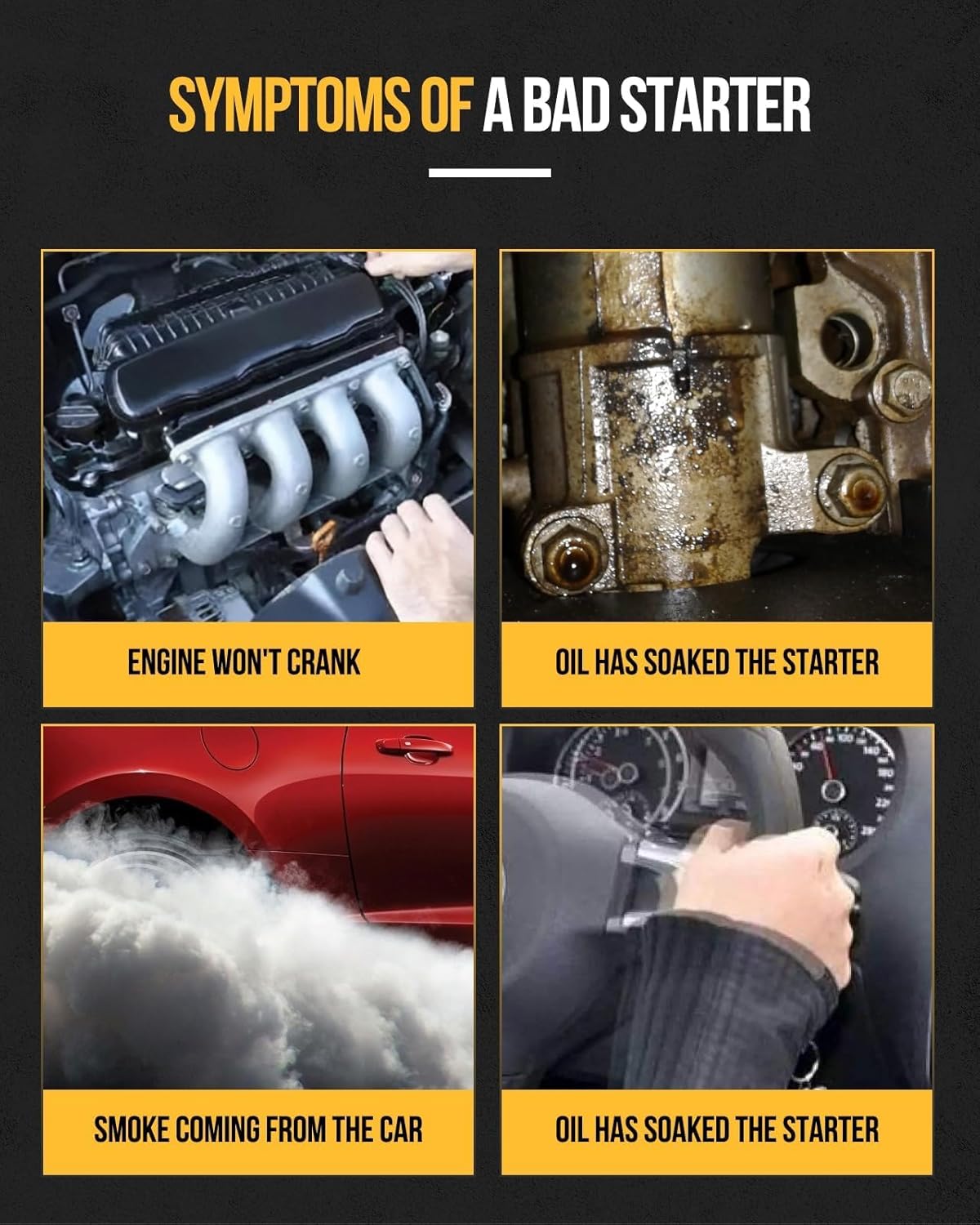 SYMPTOMS OF A BAD STARTER

ENGINE WON'T CRANK

OIL HAS SOAKED THE STARTER

SMOKE COMING FROM THE CAR

OIL HAS SOAKED THE STARTER