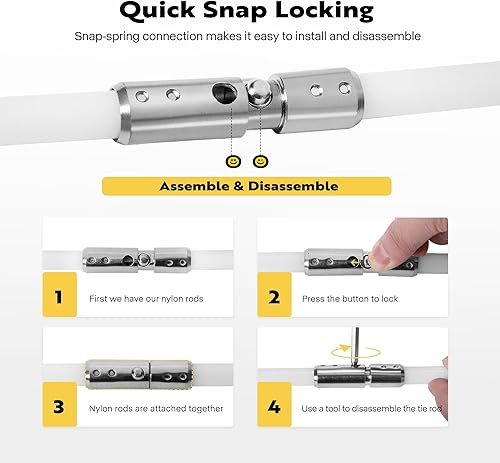 Quick Snap Locking

Snap-spring connection makes it easy to install and disassemble

Assemble & Disassemble

1
First we have our nylon rods

2
Press the button to lock

3
Nylon rods are attached together

4
Use a tool to disassemble the tie rod