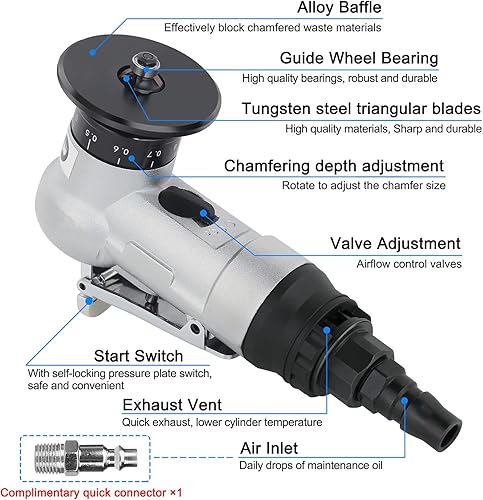 Alloy Baffle
Effectively block chamfered waste materials

Guide Wheel Bearing
High quality bearings, robust and durable

Tungsten steel triangular blades
High quality materials, Sharp and durable

0.5
0.6
0.7

Chamfering depth adjustment
Rotate to adjust the chamfer size

Valve Adjustment
Airflow control valves

Start Switch
With self-locking pressure plate switch, safe and convenient

Exhaust Vent
Quick exhaust, lower cylinder temperature

Air Inlet
Daily drops of maintenance oil

Complimentary quick connector ×1