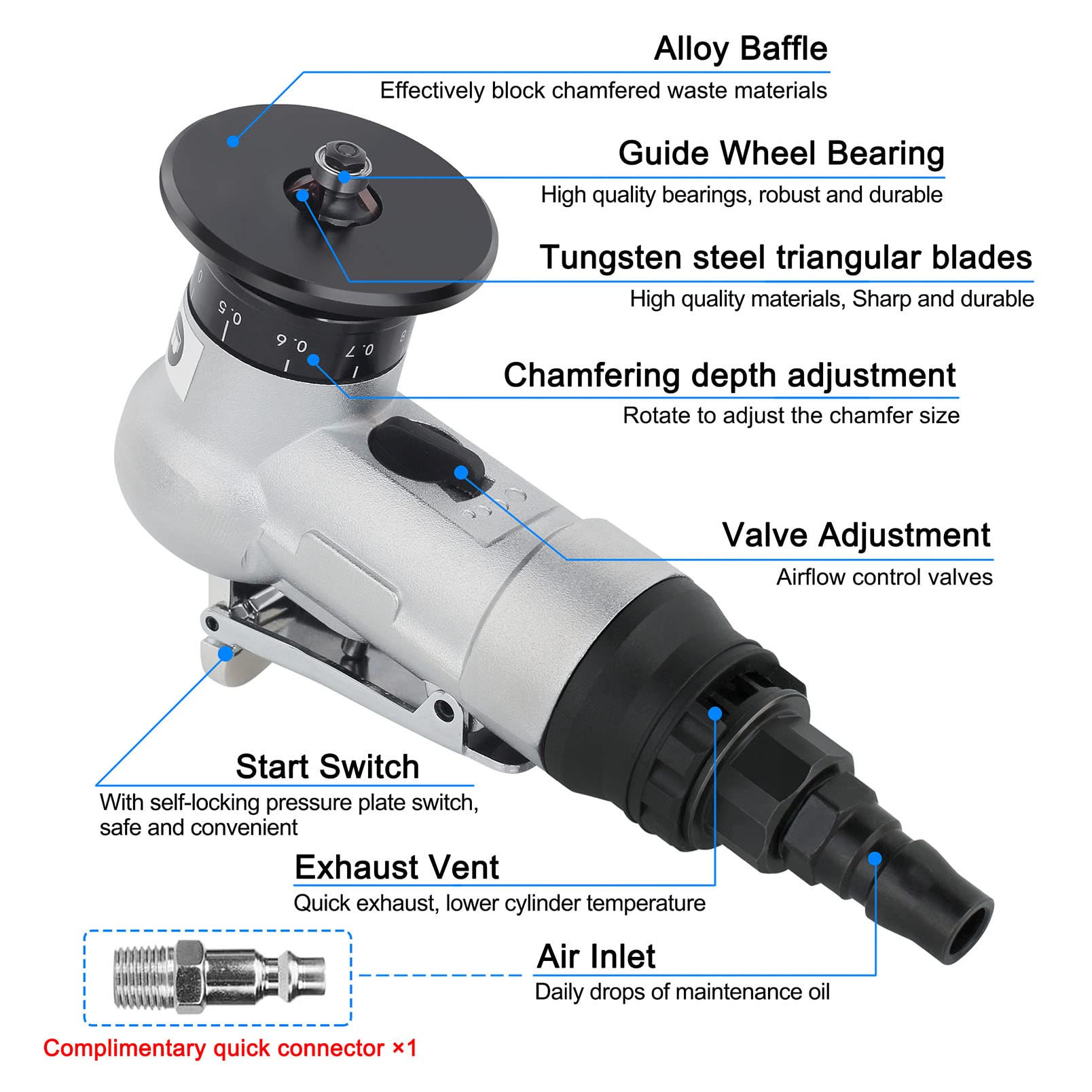 Alloy Baffle
Effectively block chamfered waste materials

Guide Wheel Bearing
High quality bearings, robust and durable

Tungsten steel triangular blades
High quality materials, Sharp and durable

0.5 0.6 0.7

Chamfering depth adjustment
Rotate to adjust the chamfer size

Valve Adjustment
Airflow control valves

Start Switch
With self-locking pressure plate switch, safe and convenient

Exhaust Vent
Quick exhaust, lower cylinder temperature

Air Inlet
Daily drops of maintenance oil

Complimentary quick connector ×1