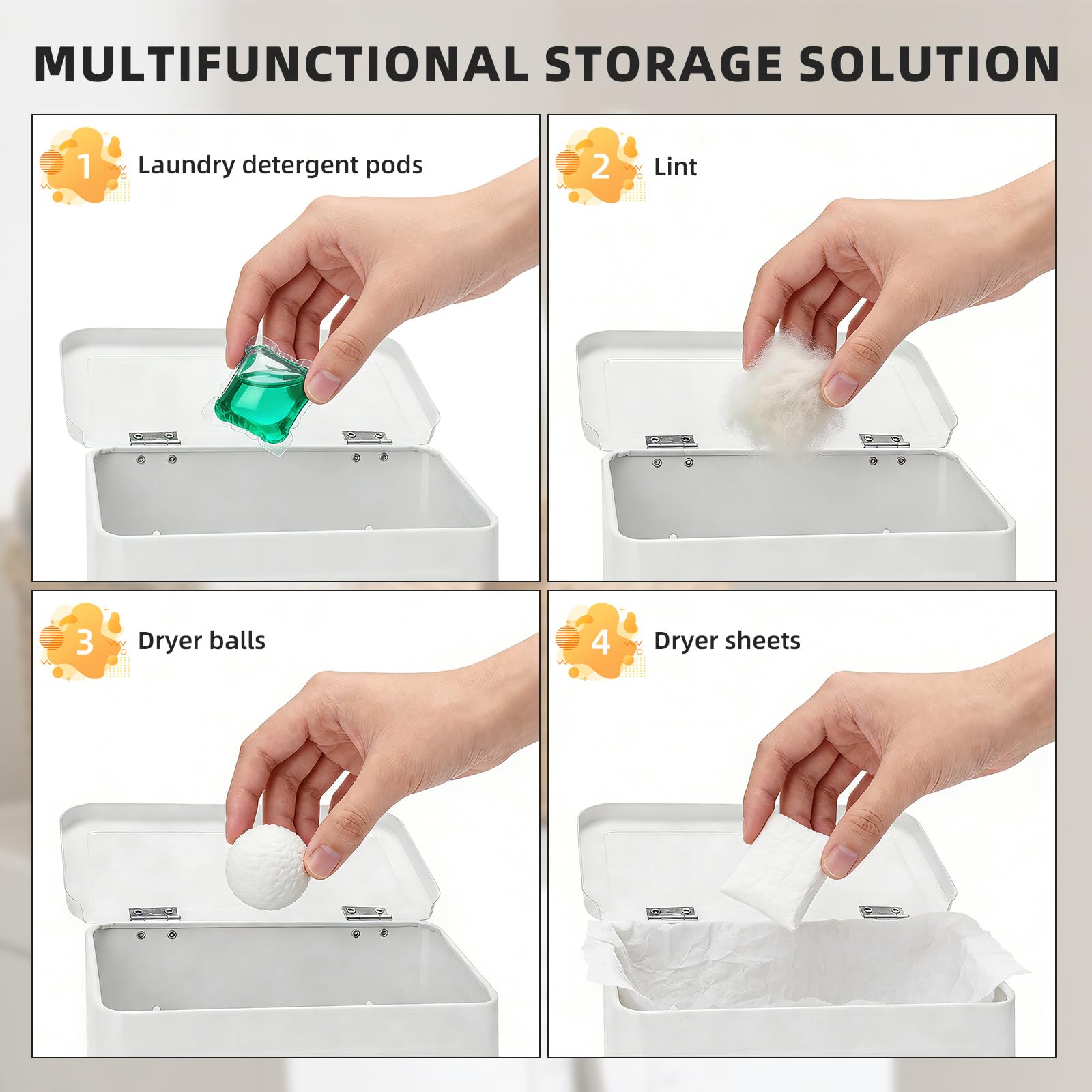 MULTIFUNCTIONAL STORAGE SOLUTION

1 Laundry detergent pods

2 Lint

3 Dryer balls

4 Dryer sheets