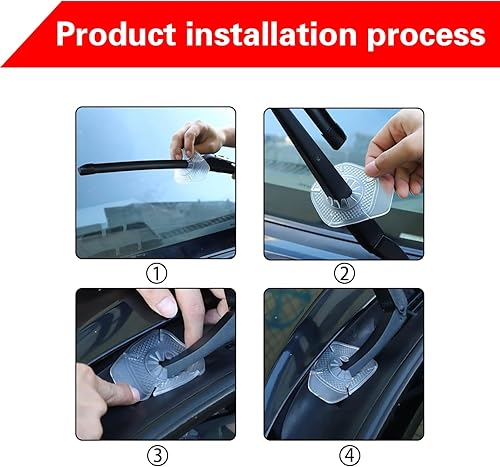 Product installation process

①

②

③

④