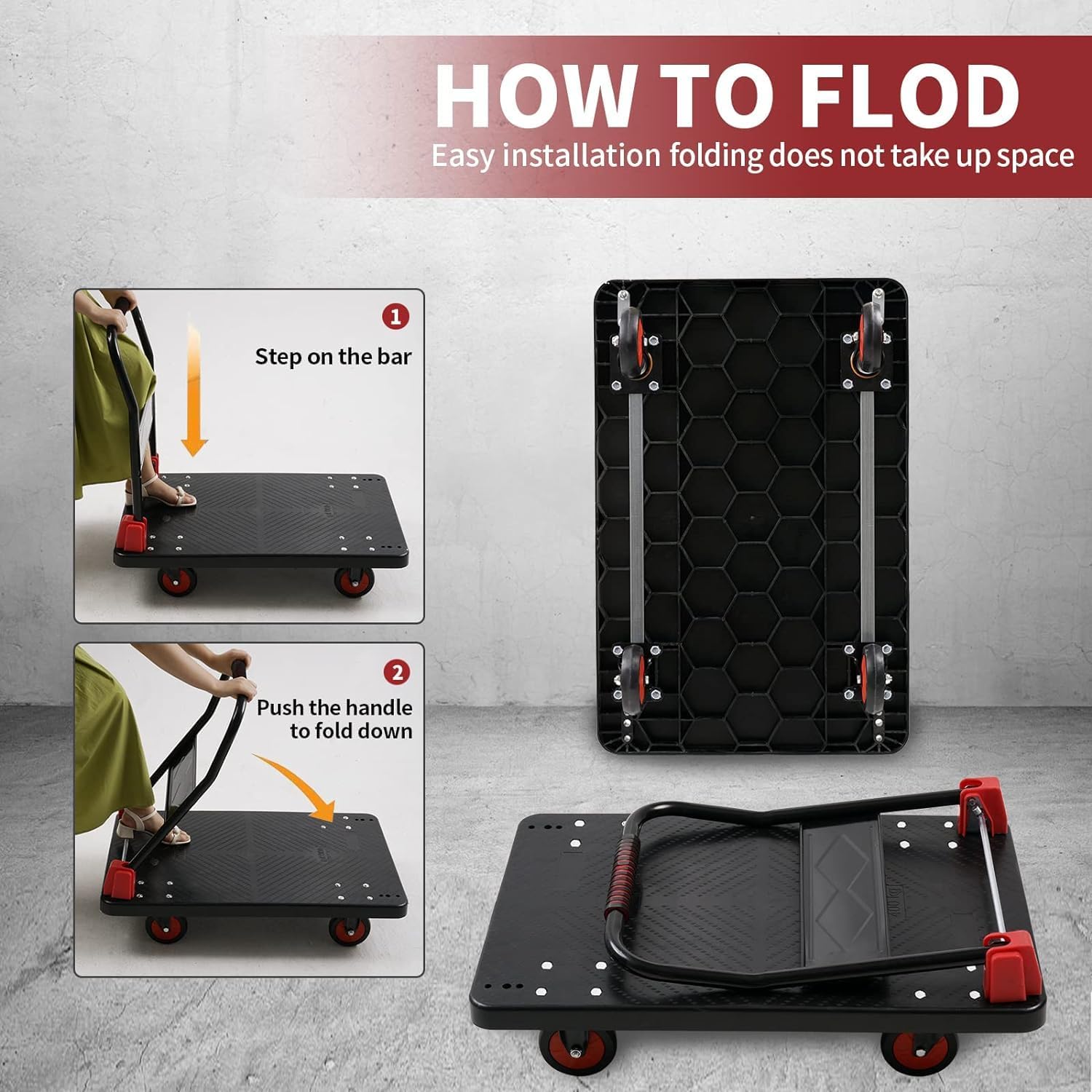 HOW TO FLOD
Easy installation folding does not take up space

1
Step on the bar

2
Push the handle to fold down