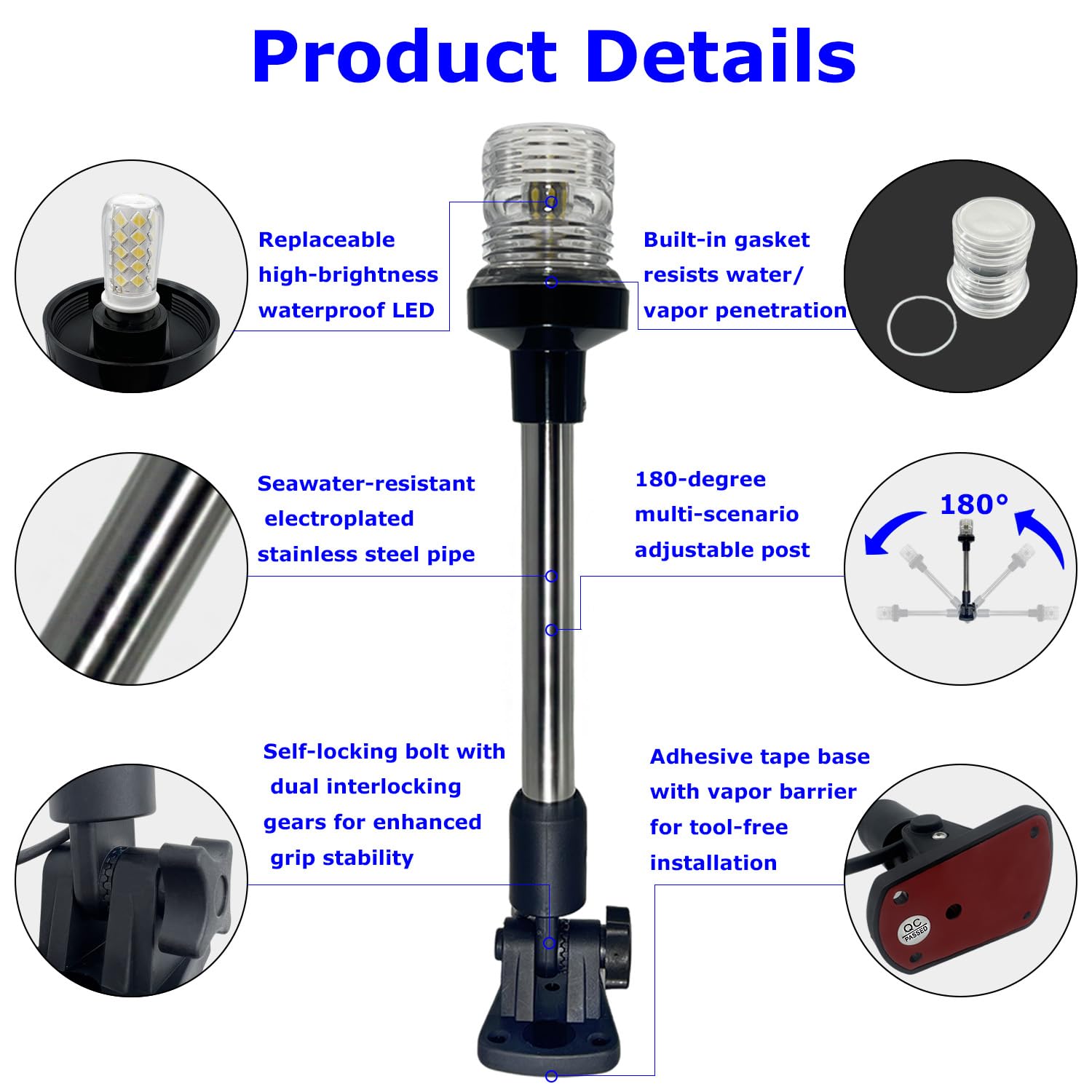 Product Details

Replaceable high-brightness waterproof LED

Built-in gasket resists water/ vapor penetration

Seawater-resistant electroplated stainless steel pipe

180-degree multi-scenario adjustable post

180°

Self-locking bolt with dual interlocking gears for enhanced grip stability

Adhesive tape base with vapor barrier for tool-free installation

QC PASSED