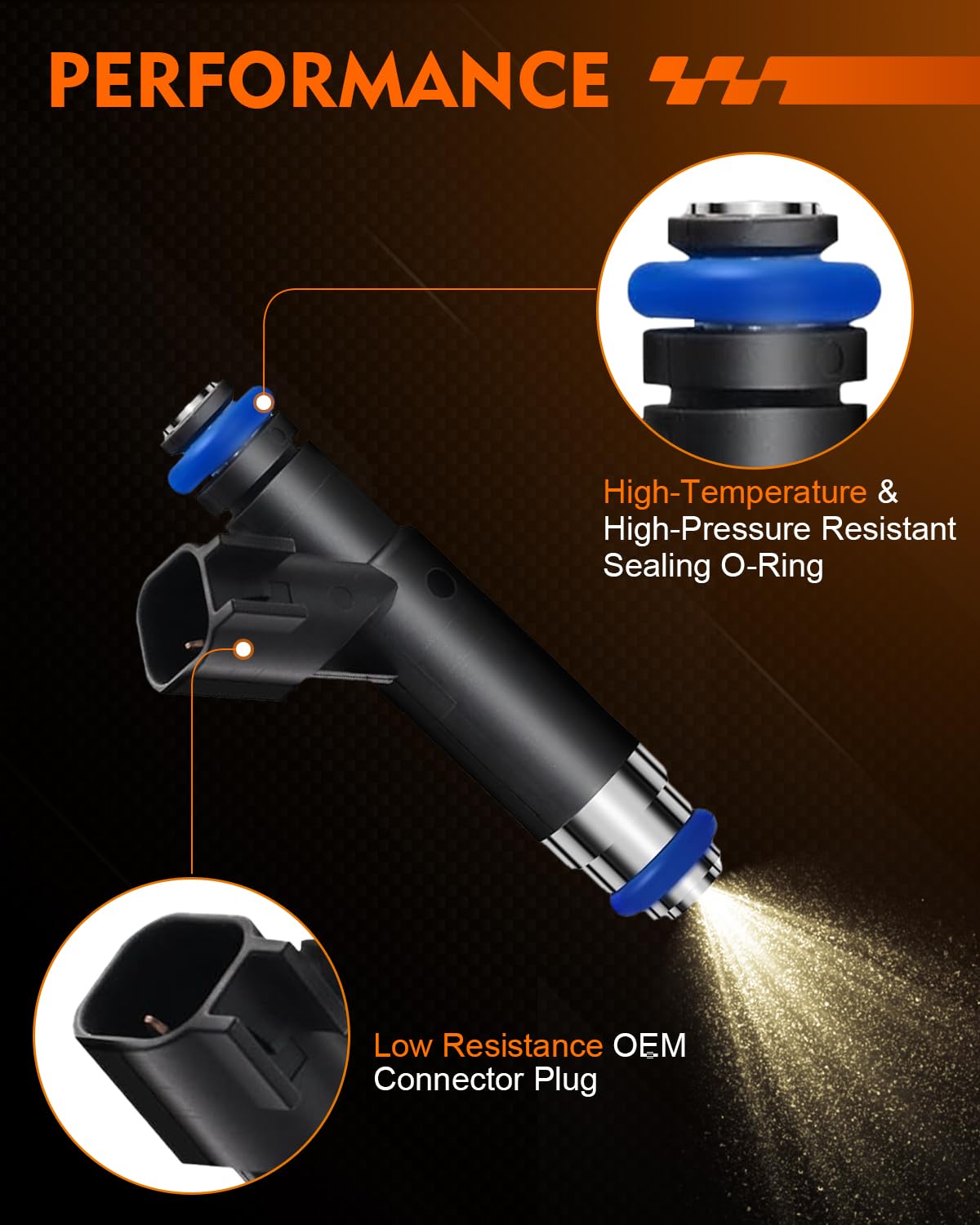 PERFORMANCE

High-Temperature & High-Pressure Resistant Sealing O-Ring

Low Resistance OEM Connector Plug