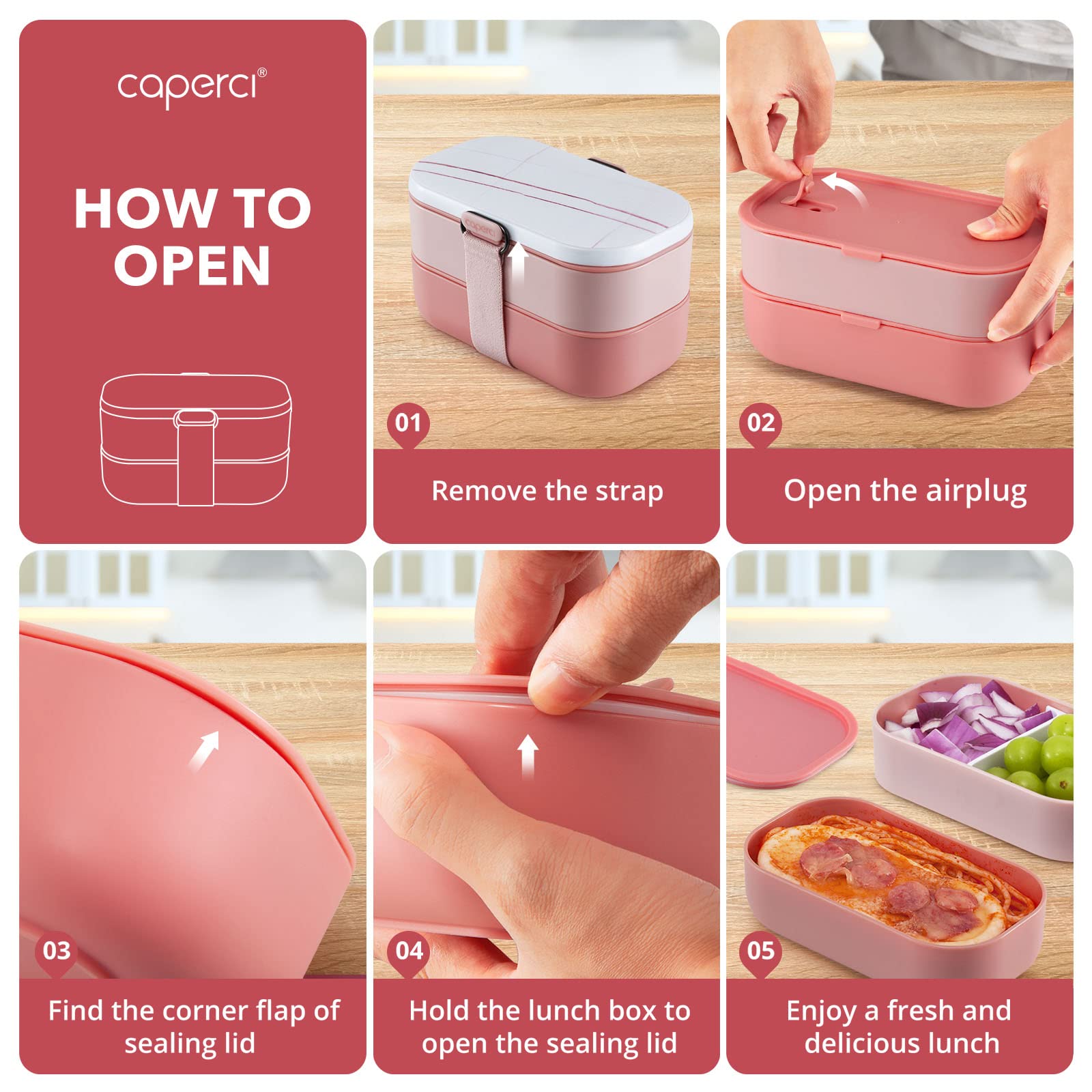 caperci®

HOW TO OPEN

caperci

01

Remove the strap

02

Open the airplug

03

Find the corner flap of sealing lid

04

Hold the lunch box to open the sealing lid

05

Enjoy a fresh and delicious lunch