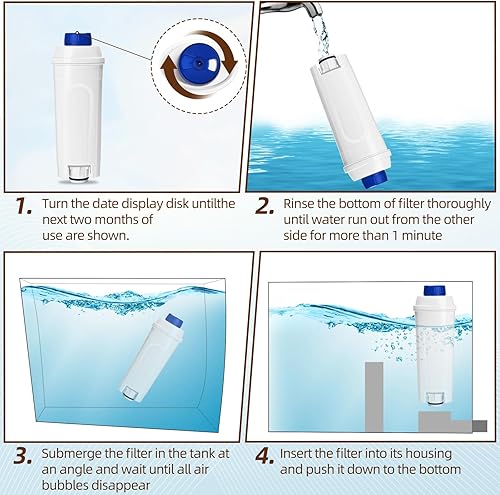 1. Turn the date display disk untilthe next two months of use are shown.

2. Rinse the bottom of filter thoroughly until water run out from the other side for more than 1 minute

3. Submerge the filter in the tank at an angle and wait until all air bubbles disappear

4. Insert the filter into its housing and push it down to the bottom