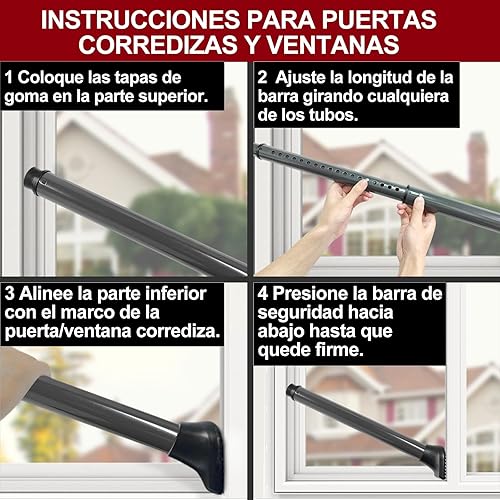 INSTRUCCIONES PARA PUERTAS CORREDIZAS Y VENTANAS

1 Coloque las tapas de goma en la parte superior.

2 Ajuste la longitud de la barra girando cualquiera de los tubos.

3 Alinee la parte inferior con el marco de la puerta/ventana corrediza.

4 Presione la barra de seguridad hacia abajo hasta que quede firme.