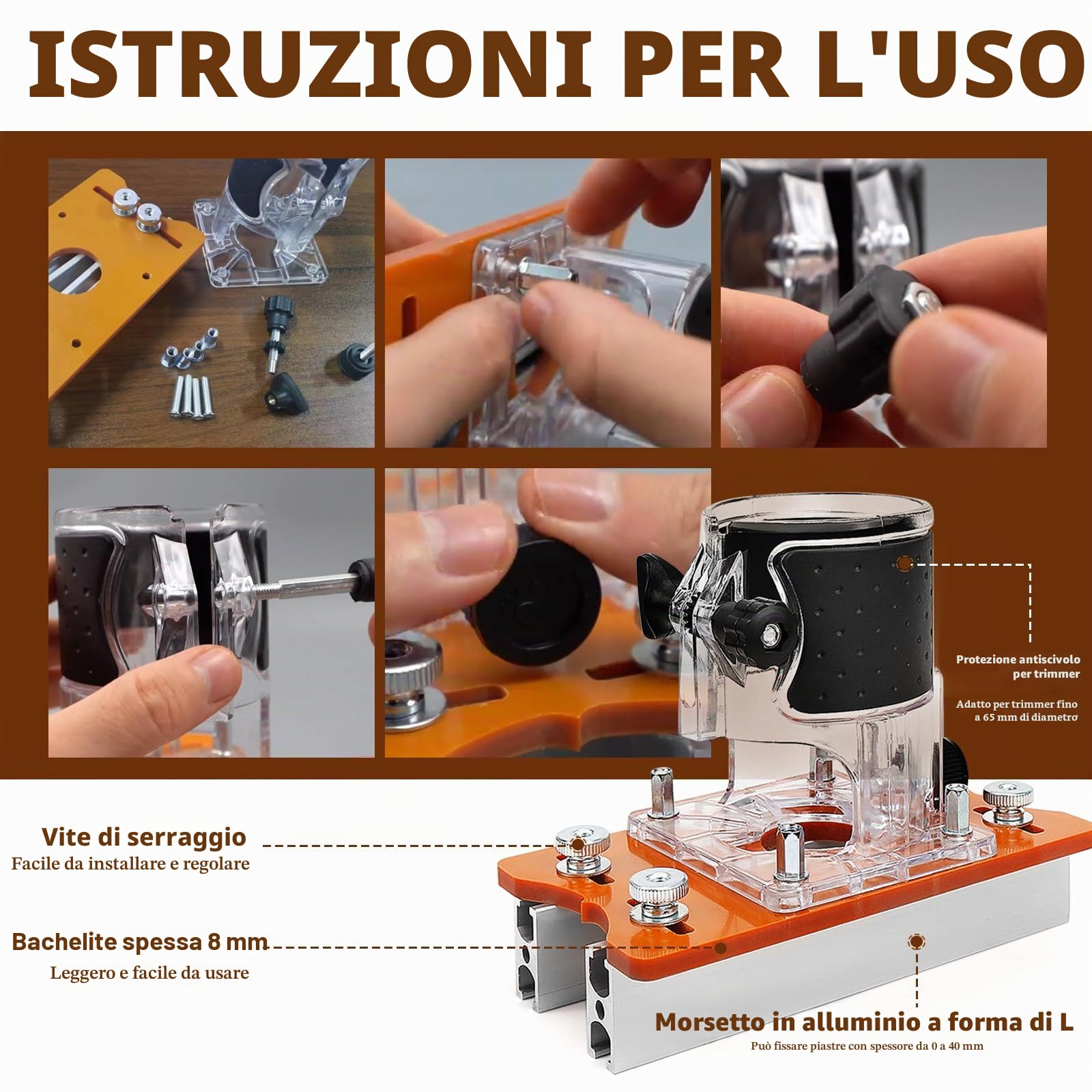 ISTRUZIONI PER L'USO

Protezione antiscivolo per trimmer

Adatto per trimmer fino a 65 mm di diametro

Vite di serraggio
Facile da installare e regolare

Bachelite spessa 8 mm
Leggero e facile da usare

Morsetto in alluminio a forma di L
Può fissare piastre con spessore da 0 a 40 mm