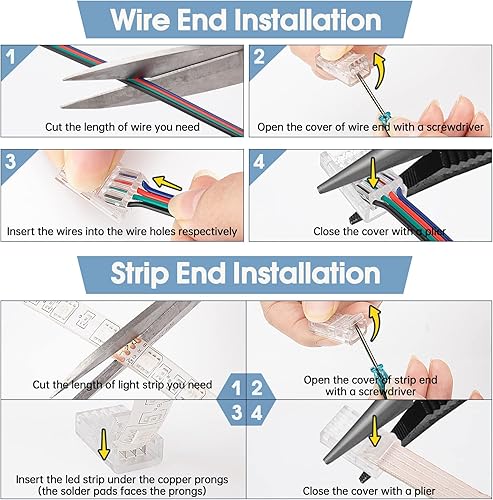 Wire End Installation

1
Cut the length of wire you need

2
Open the cover of wire end with a screwdriver

3
Insert the wires into the wire holes respectively

4
Close the cover with a plier

Strip End Installation

Cut the length of light strip you need

Open the cover of strip end with a screwdriver

1 2
3 4

Insert the led strip under the copper prongs (the solder pads faces the prongs)

Close the cover with a plier