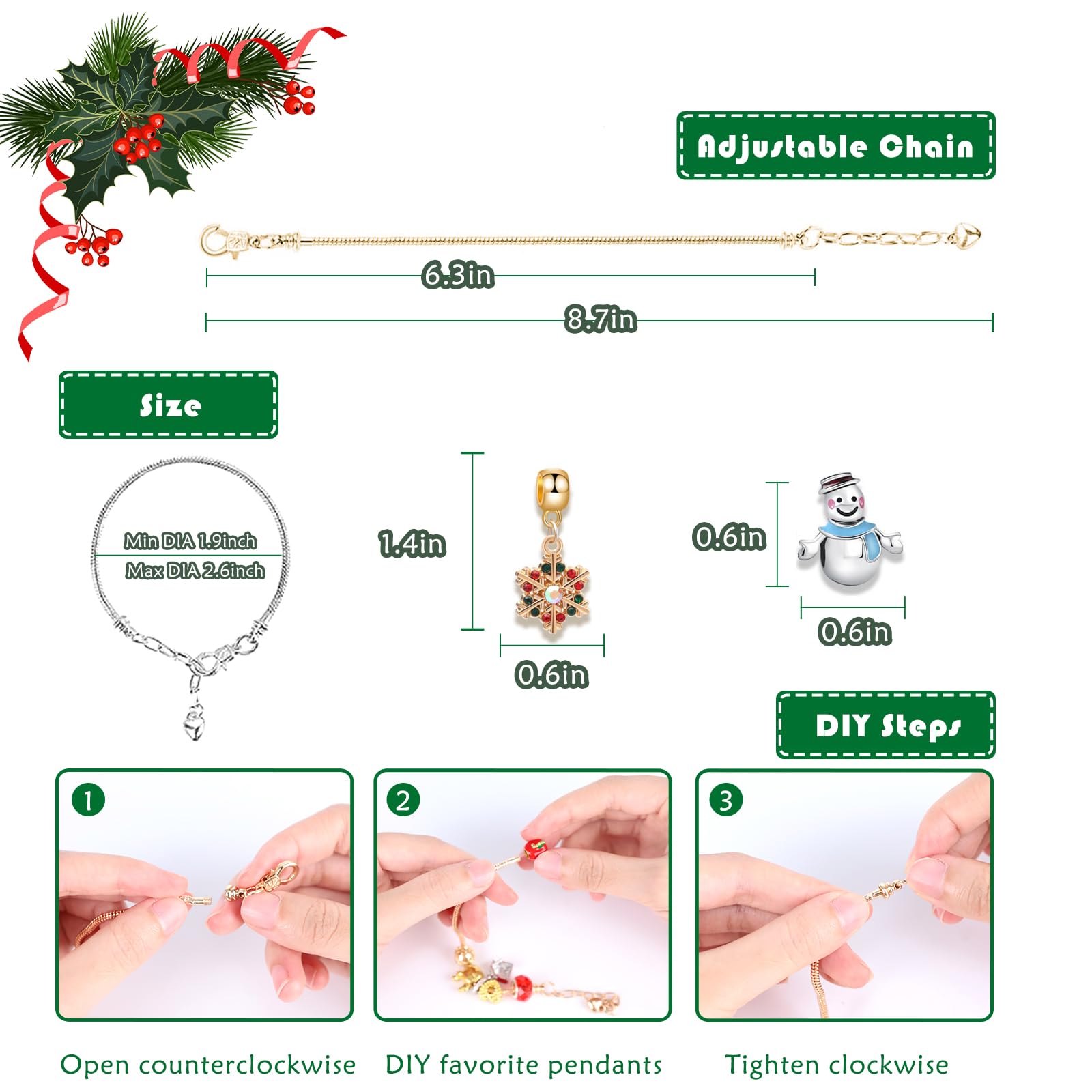 Adjustable Chain

6.3in

8.7in

Size

Min DIA 1.9inch
Max DIA 2.6inch

1.4in

0.6in

0.6in

0.6in

DIY Steps

1

2

3

Open counterclockwise

DIY favorite pendants

Tighten clockwise