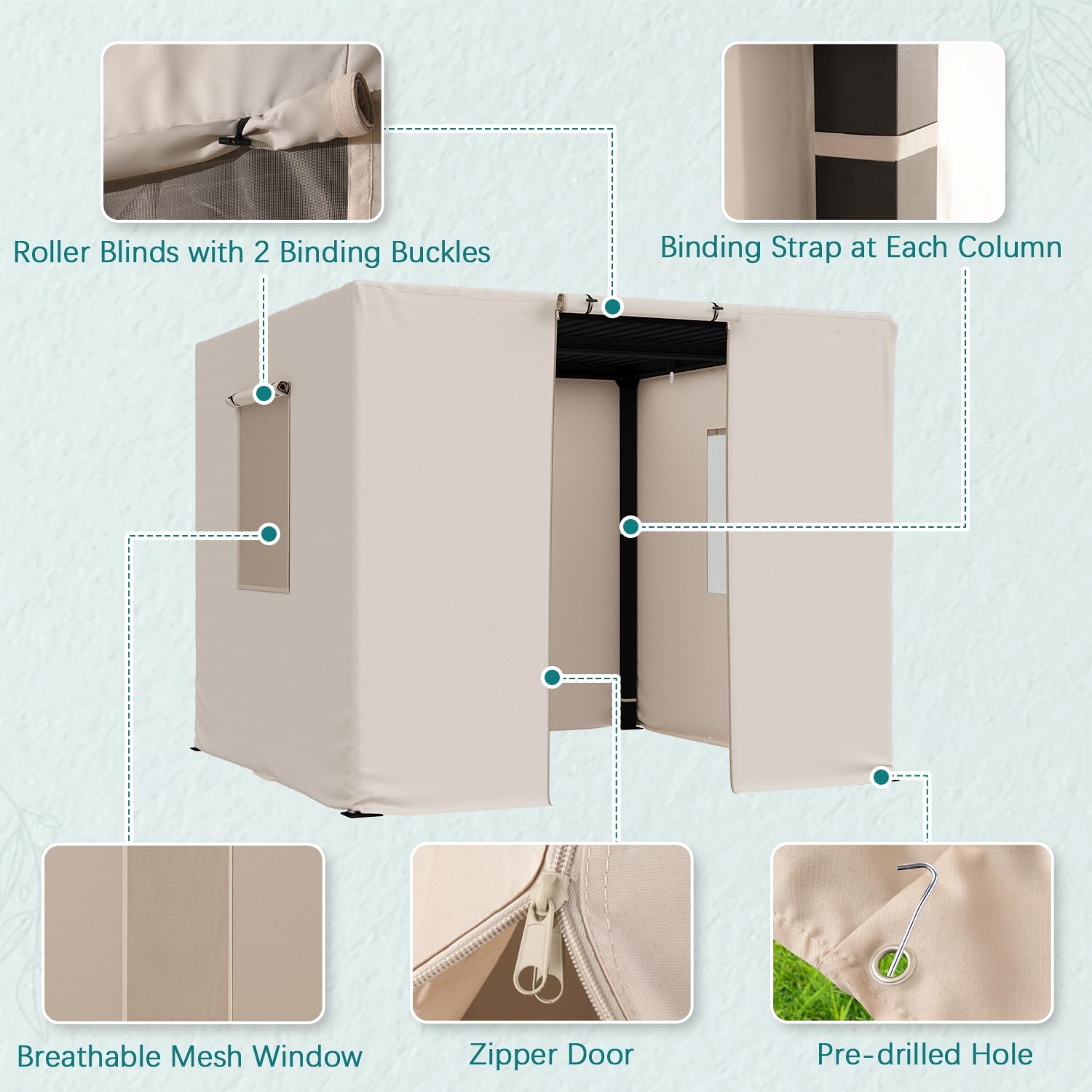 Roller Blinds with 2 Binding Buckles

Binding Strap at Each Column

Breathable Mesh Window

Zipper Door

Pre-drilled Hole