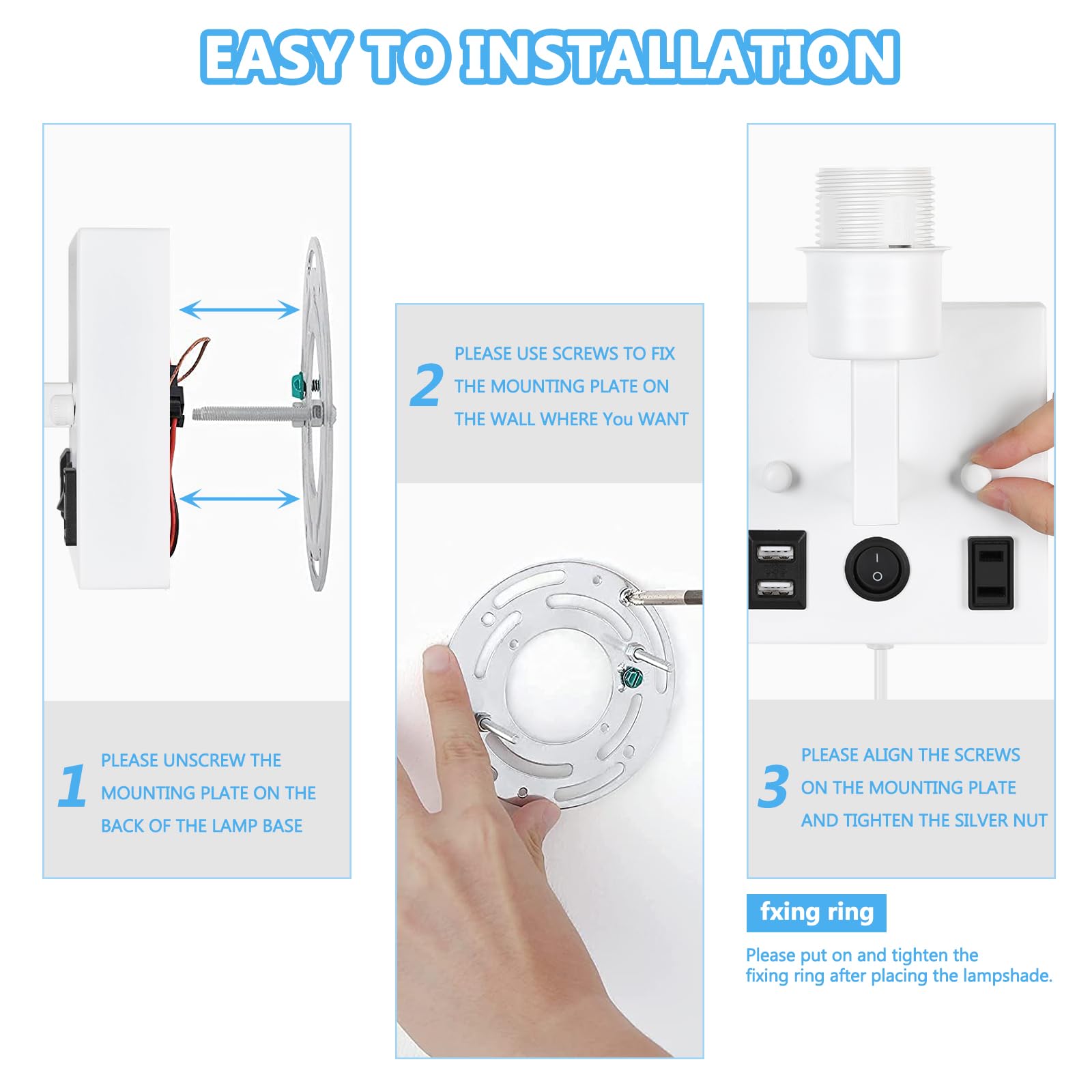 EASY TO INSTALLATION

1 PLEASE UNSCREW THE MOUNTING PLATE ON THE BACK OF THE LAMP BASE

2 PLEASE USE SCREWS TO FIX THE MOUNTING PLATE ON THE WALL WHERE You WANT

3 PLEASE ALIGN THE SCREWS ON THE MOUNTING PLATE AND TIGHTEN THE SILVER NUT

fxing ring

Please put on and tighten the fixing ring after placing the lampshade.