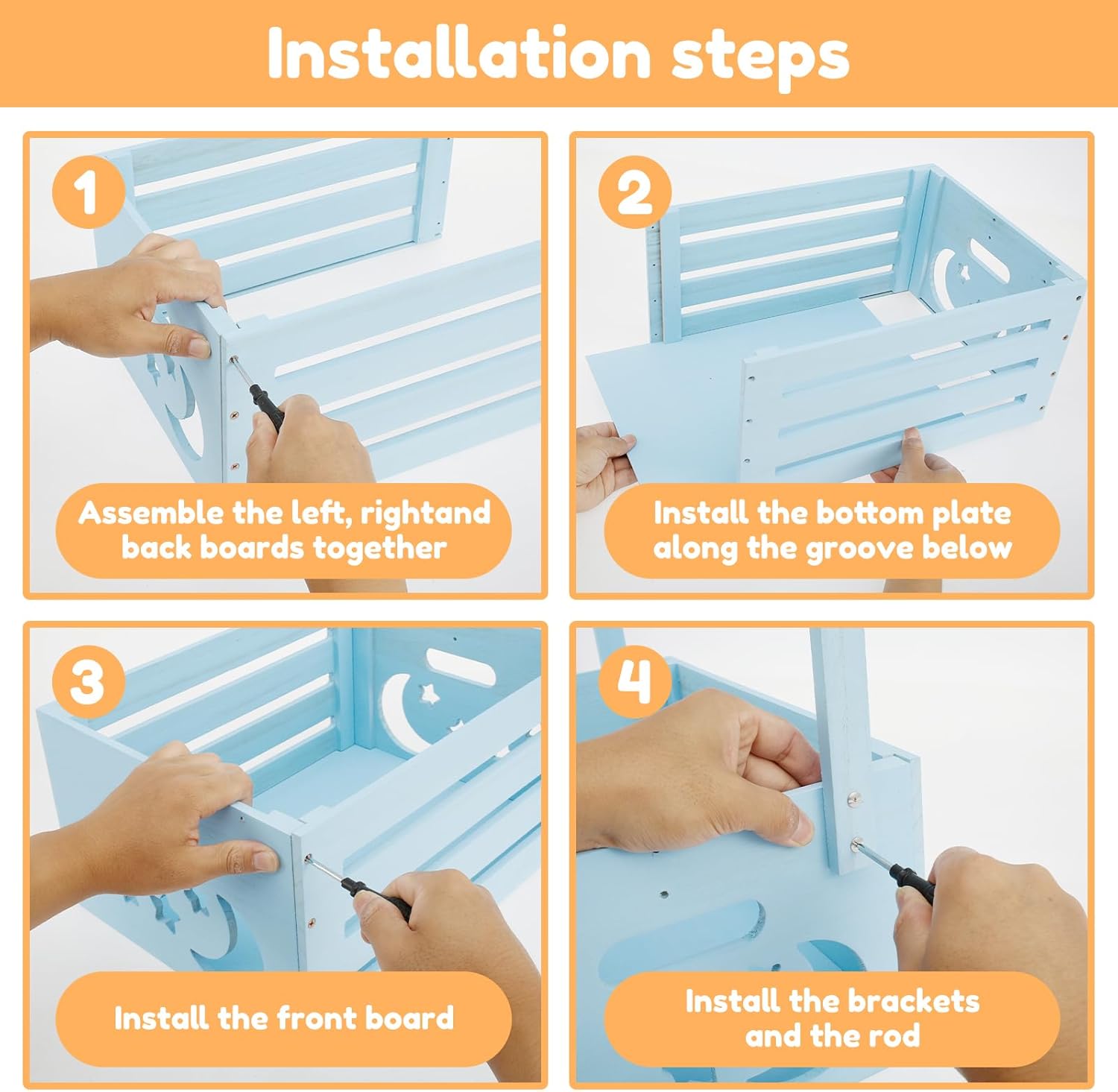 Installation steps

1

Assemble the left, rightand back boards together

2

Install the bottom plate along the groove below

3

Install the front board

4

Install the brackets and the rod