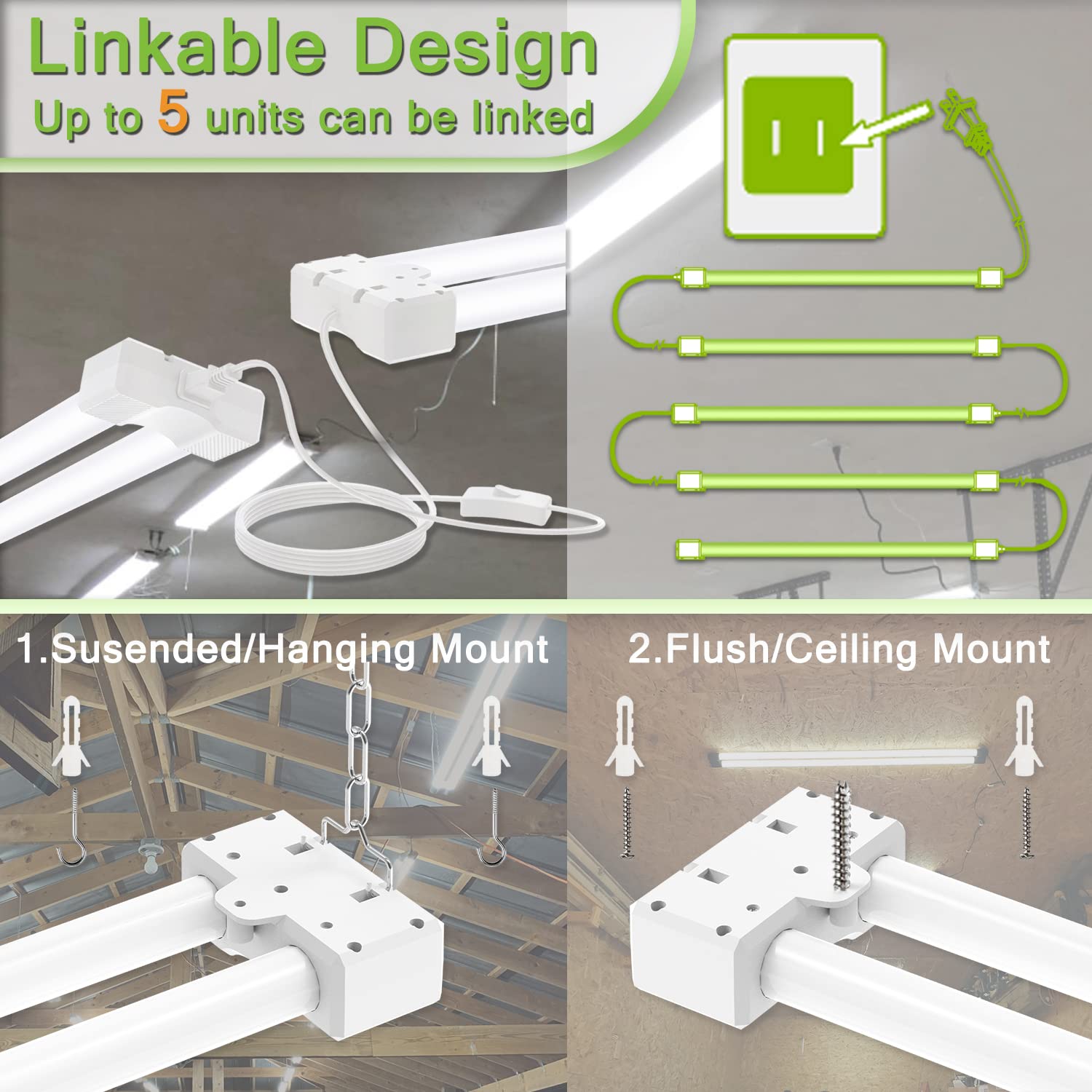 Linkable Design
Up to 5 units can be linked

1.Susended/Hanging Mount

2.Flush/Ceiling Mount