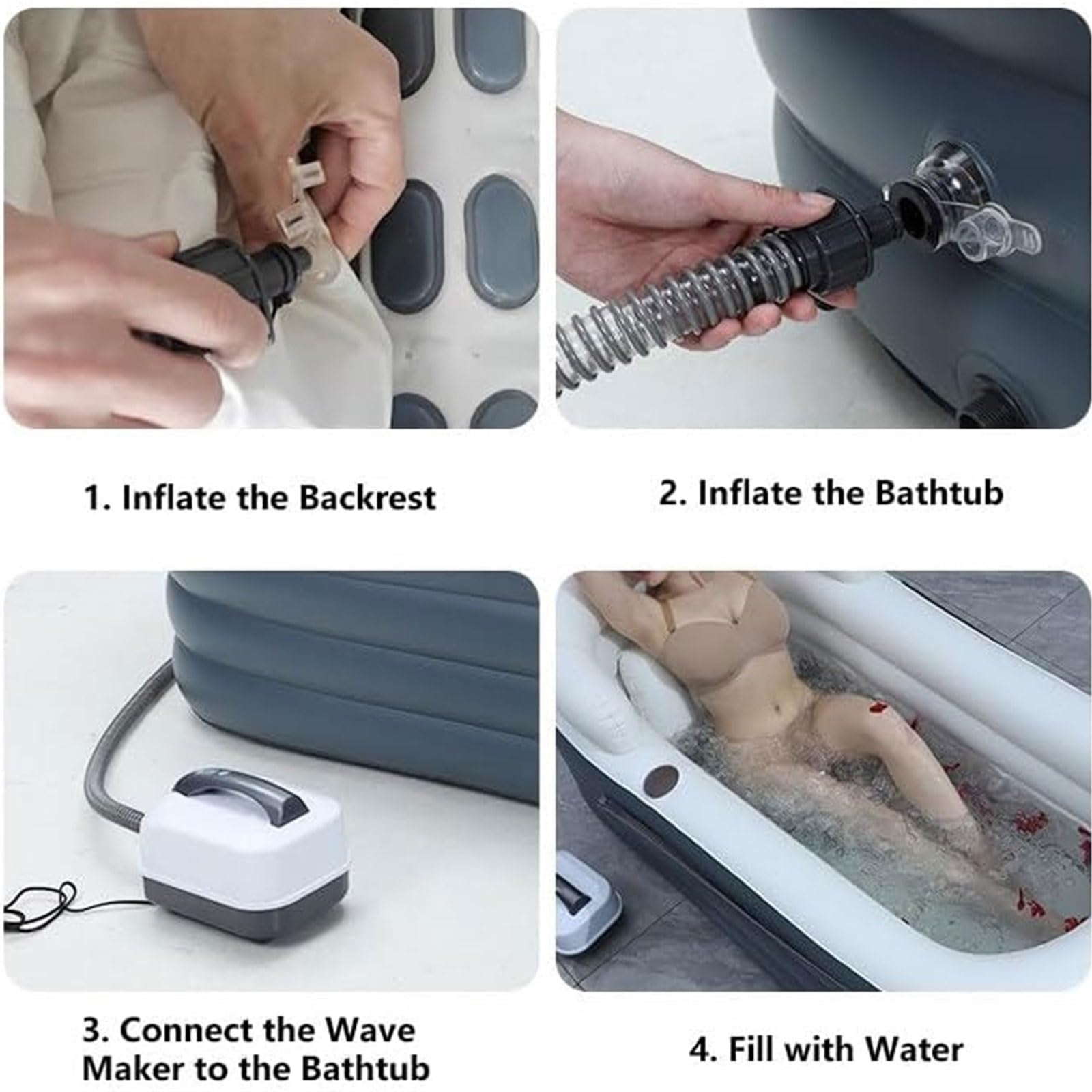 1. Inflate the Backrest

2. Inflate the Bathtub

3. Connect the Wave Maker to the Bathtub

4. Fill with Water