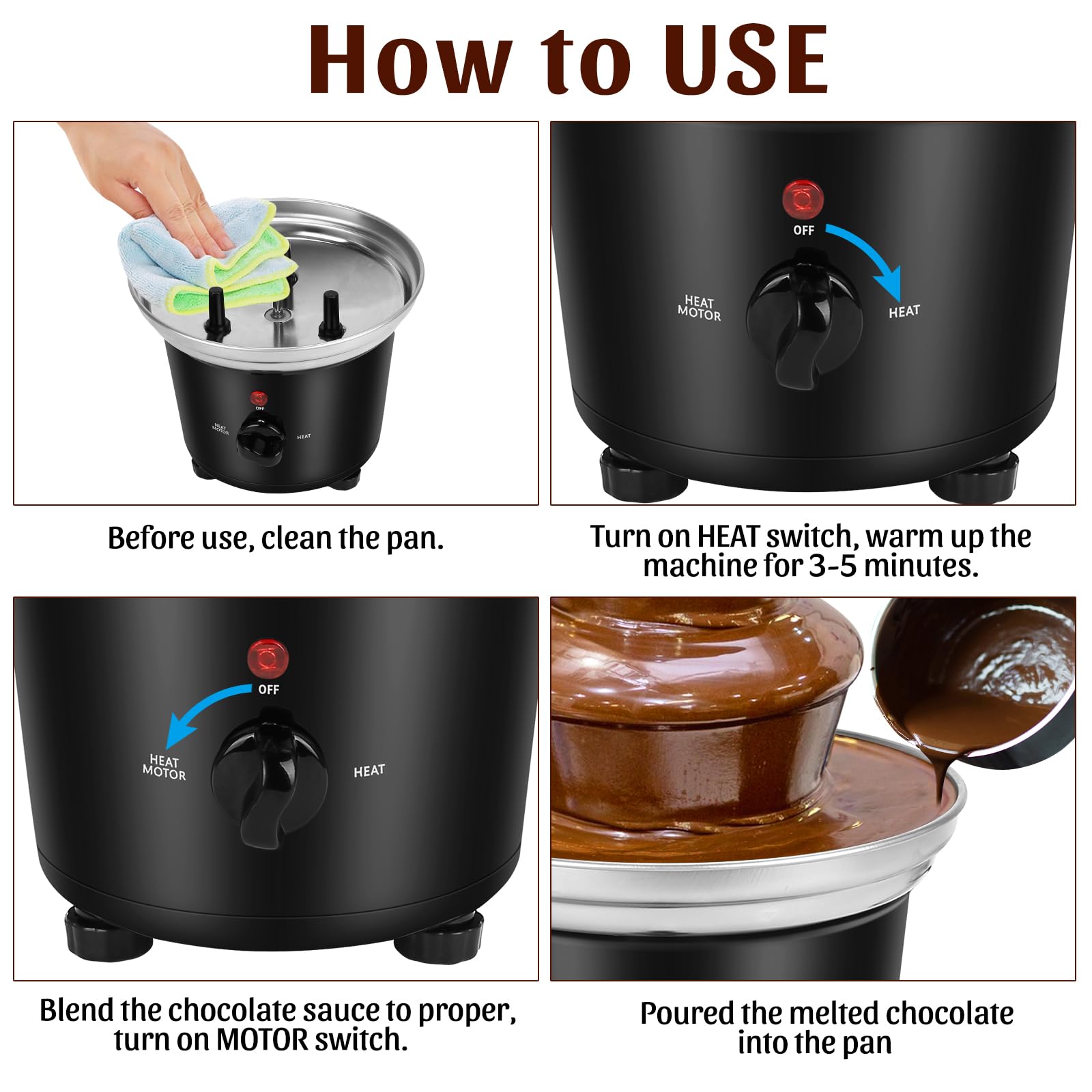 How to USE

OFF
HEAT MOTOR
HEAT

Before use, clean the pan.

OFF
HEAT MOTOR
HEAT

Turn on HEAT switch, warm up the machine for 3-5 minutes.

OFF
HEAT MOTOR
HEAT

Blend the chocolate sauce to proper, turn on MOTOR switch.

Poured the melted chocolate into the pan