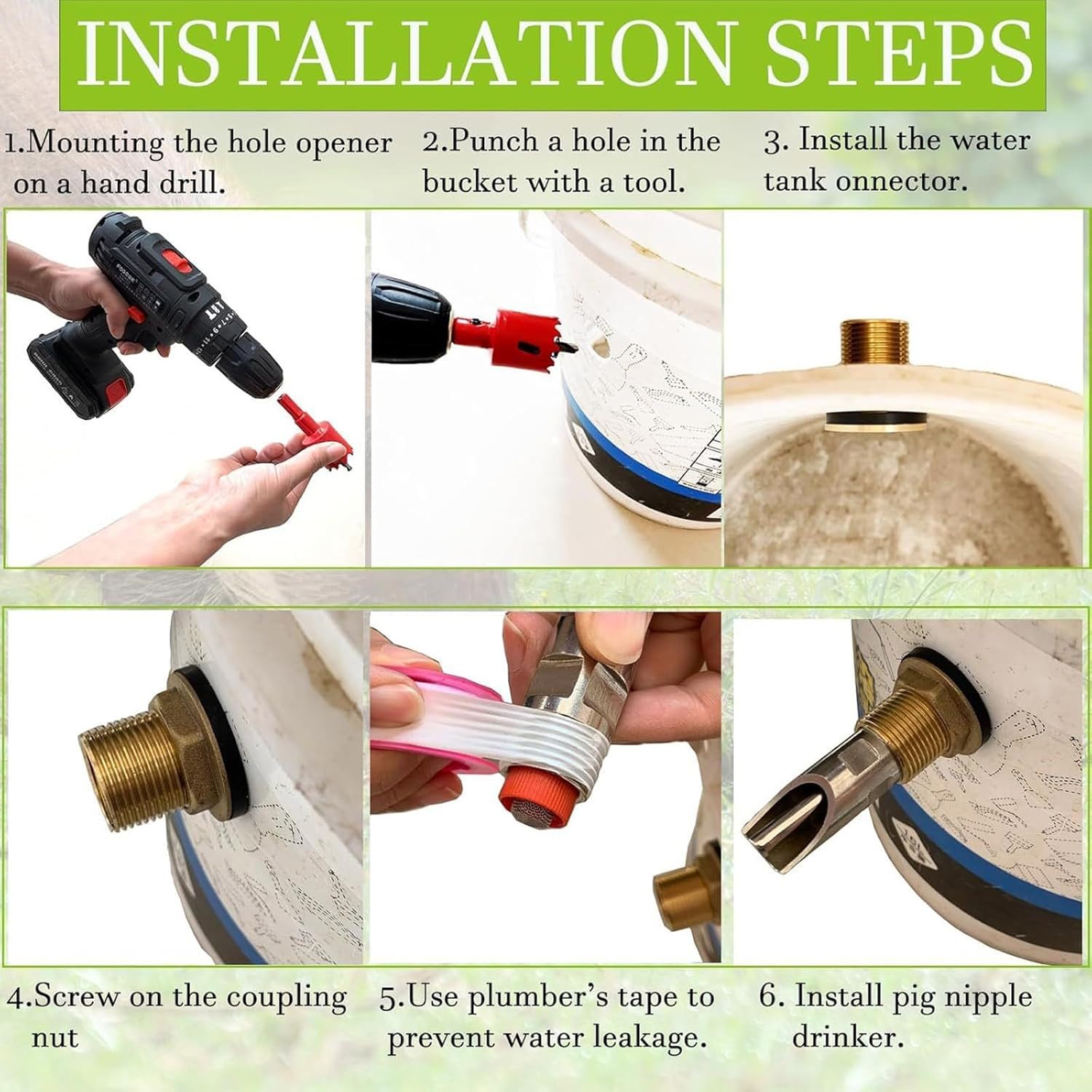 INSTALLATION STEPS

1.Mounting the hole opener on a hand drill.

2.Punch a hole in the bucket with a tool.

3. Install the water tank onnector.

4.Screw on the coupling nut

5.Use plumber's tape to prevent water leakage.

6. Install pig nipple drinker.