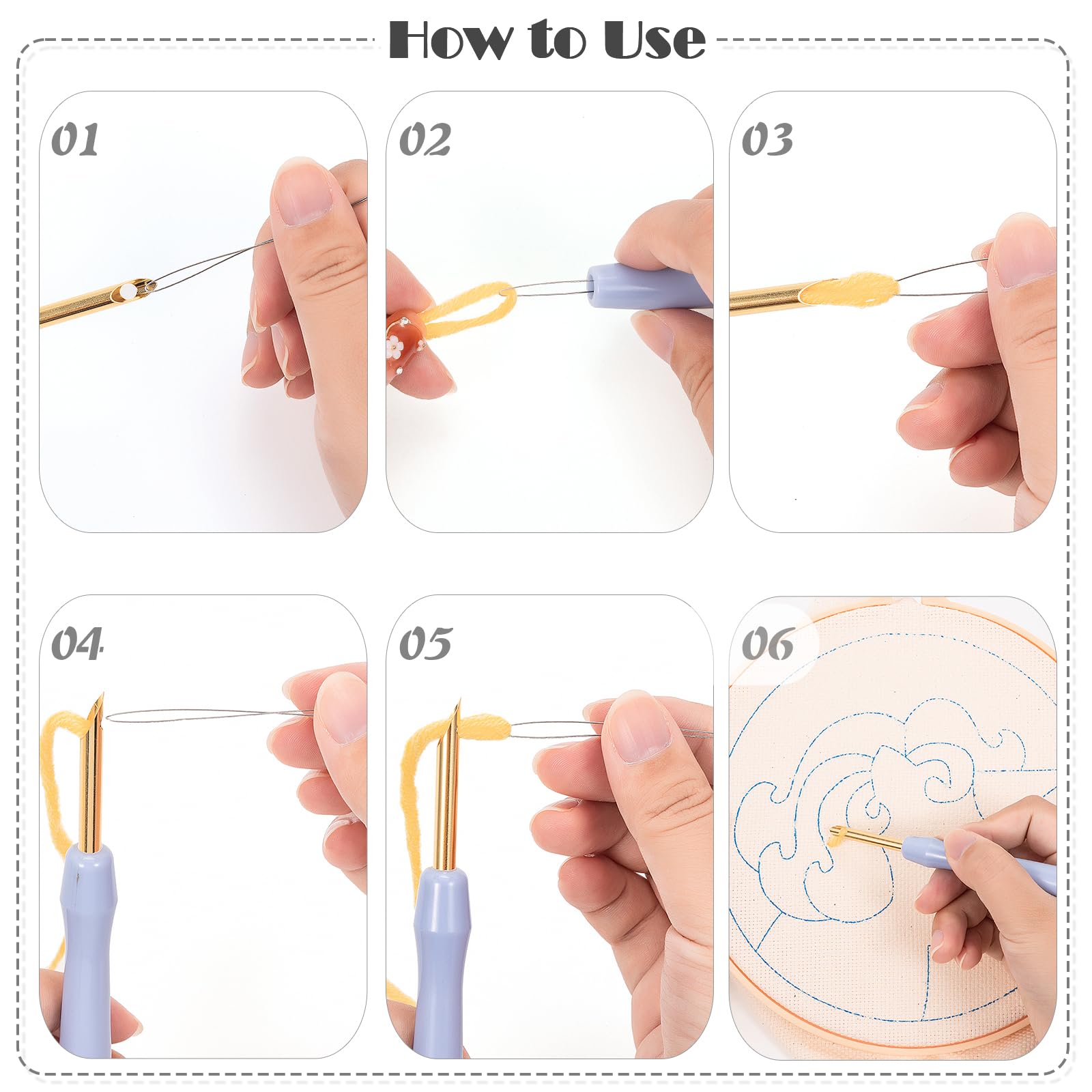 How to Use

01

02

03

04

05

06