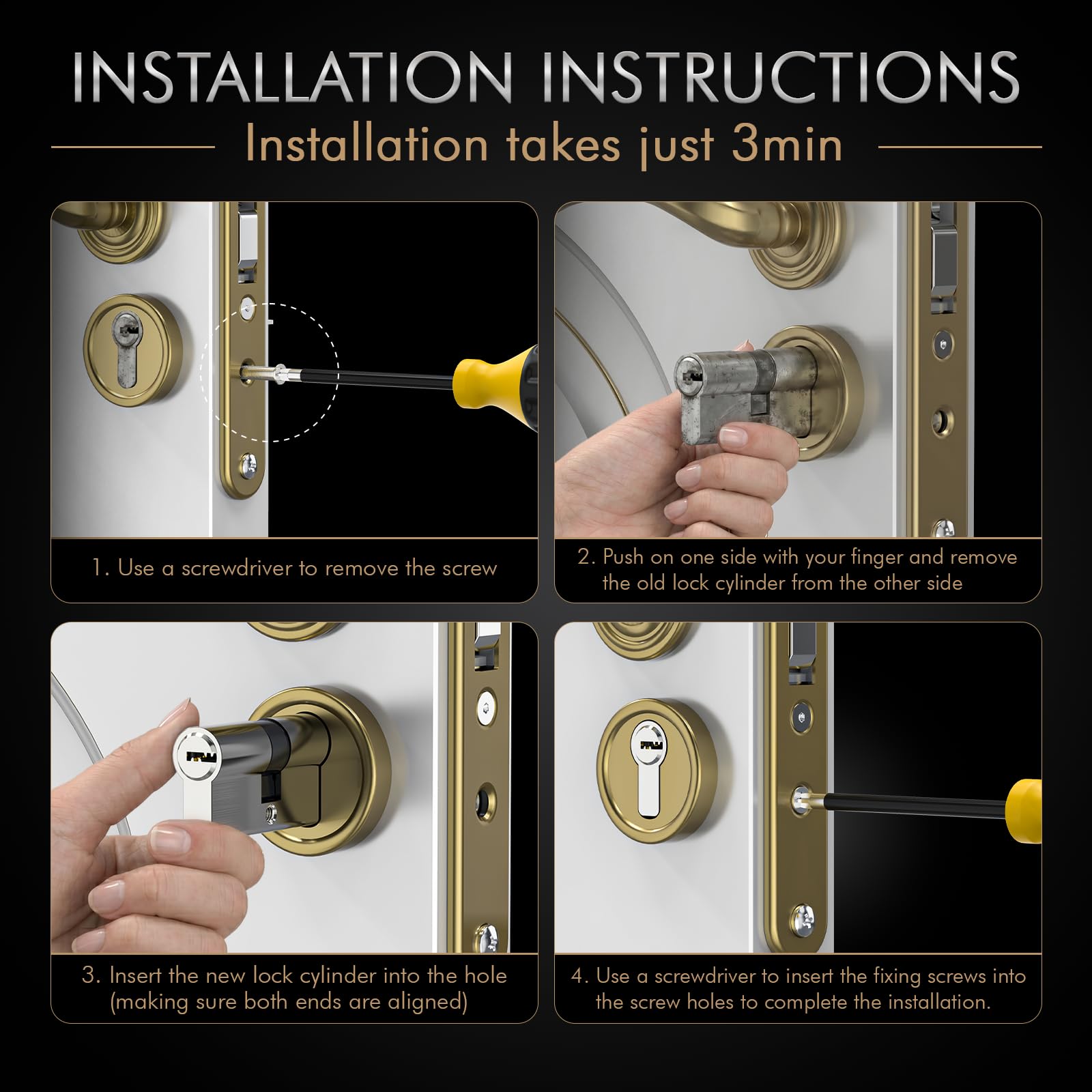 INSTALLATION INSTRUCTIONS

Installation takes just 3min

1. Use a screwdriver to remove the screw

2. Push on one side with your finger and remove the old lock cylinder from the other side

3. Insert the new lock cylinder into the hole (making sure both ends are aligned)

4. Use a screwdriver to insert the fixing screws into the screw holes to complete the installation.