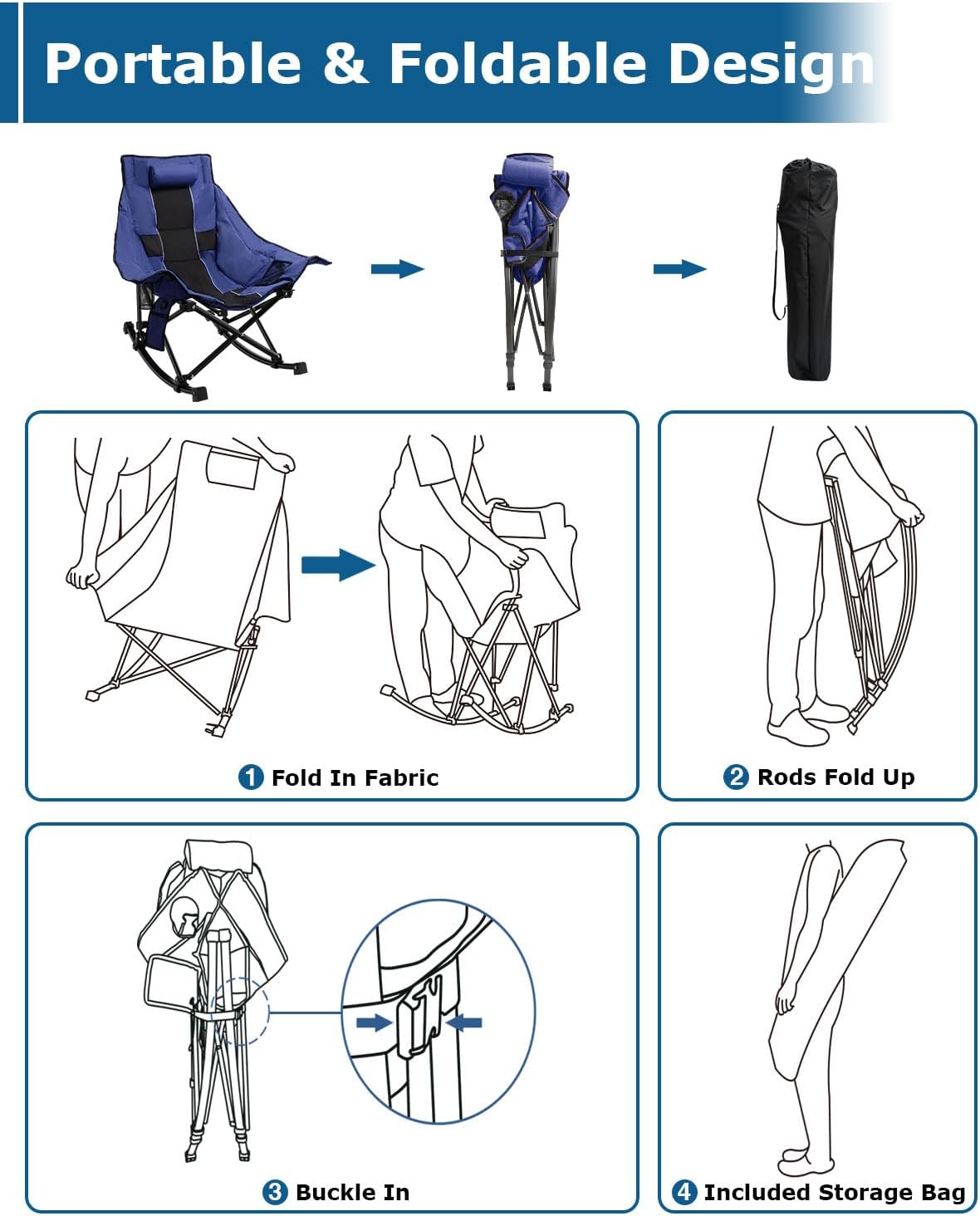 Portable & Foldable Design

1 Fold In Fabric

2 Rods Fold Up

3 Buckle In

4 Included Storage Bag