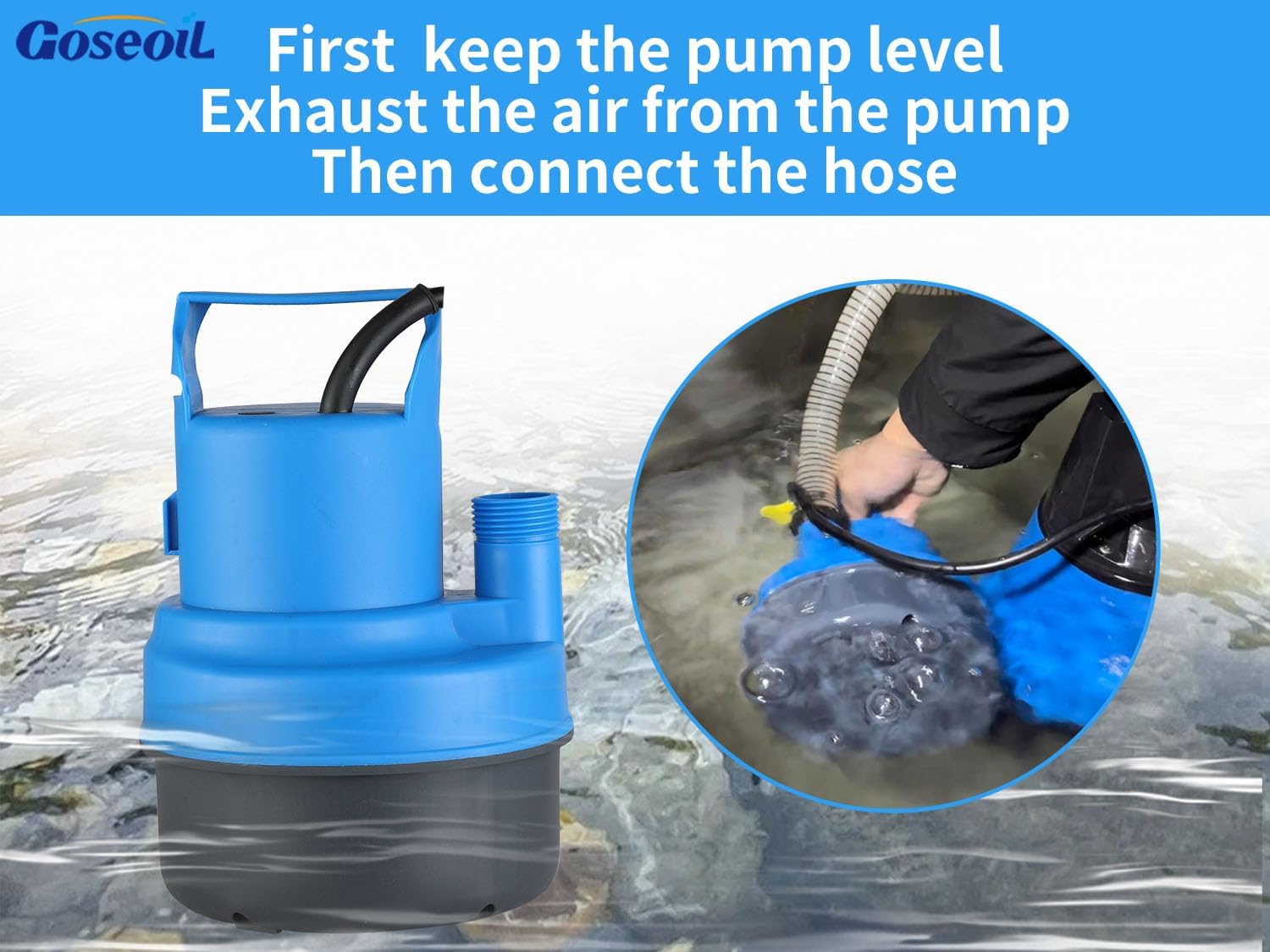 GoseoiL

First keep the pump level
Exhaust the air from the pump
Then connect the hose