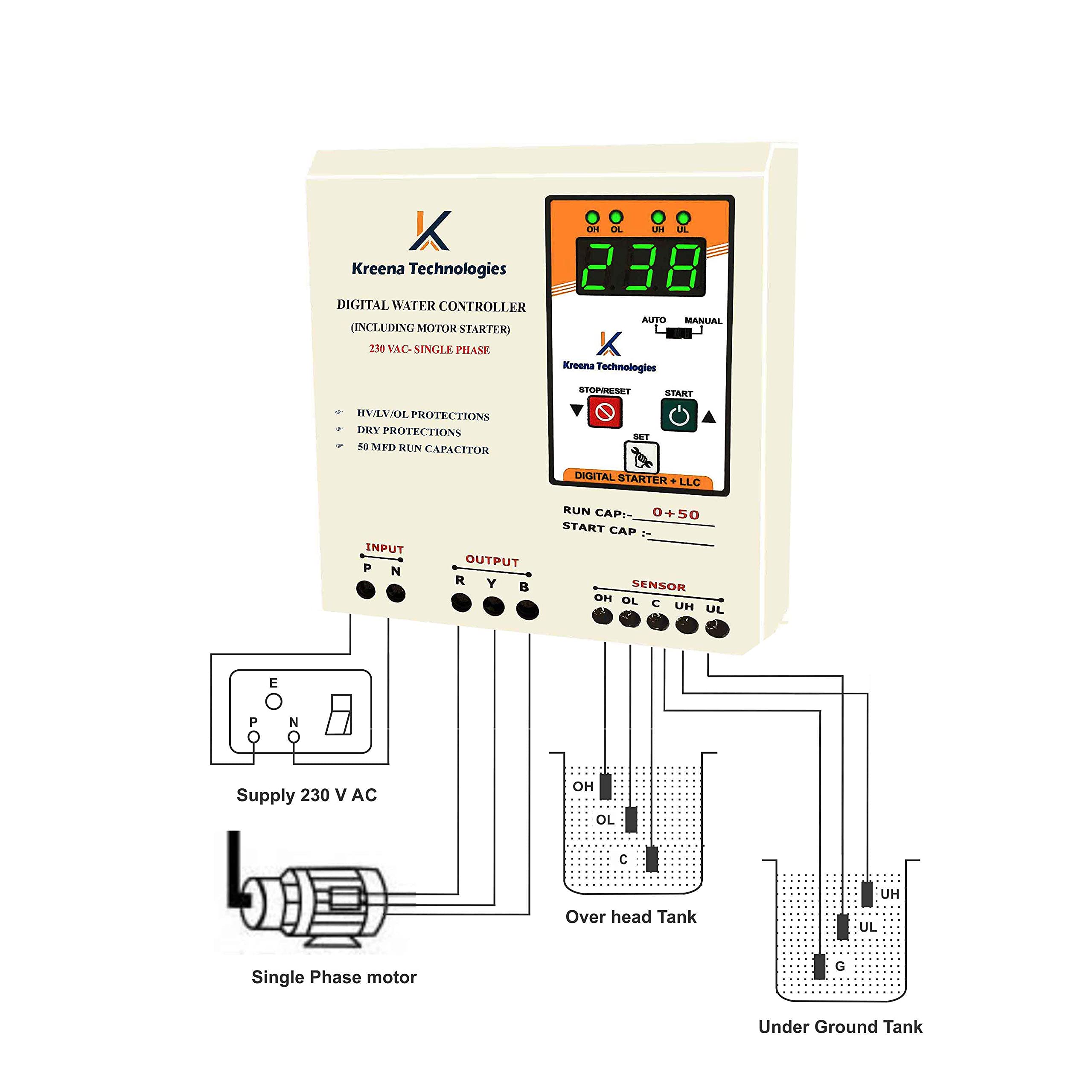 Kreena Technologies

DIGITAL WATER CONTROLLER
(INCLUDING MOTOR STARTER)
230 VAC- SINGLE PHASE

HV/LV/OL PROTECTIONS
DRY PROTECTIONS
50 MFD RUN CAPACITOR

OH OL UH UL

238

AUTO MANUAL

Kreena Technologies

STOP/RESET START

SET

DIGITAL STARTER + LLC

RUN CAP:- 0+50
START CAP :-

INPUT
P N

OUTPUT
R Y B

SENSOR
OH OL C UH UL

E
P N

Supply 230 V AC

Single Phase motor

OH
OL
C

Over head Tank

UH
UL
G

Under Ground Tank