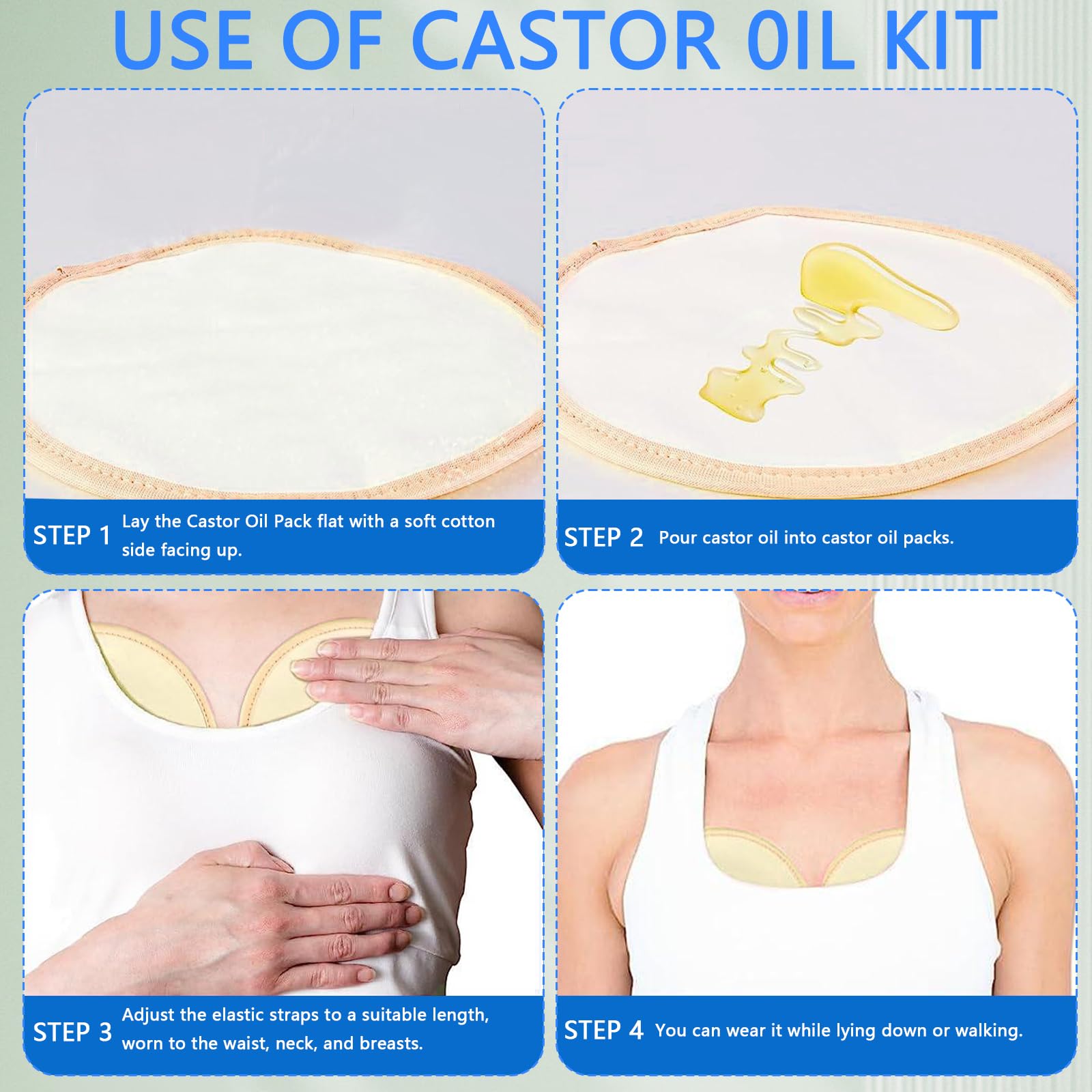 USE OF CASTOR 0IL KIT

STEP 1 Lay the Castor Oil Pack flat with a soft cotton side facing up.

STEP 2 Pour castor oil into castor oil packs.

STEP 3 Adjust the elastic straps to a suitable length, worn to the waist, neck, and breasts.

STEP 4 You can wear it while lying down or walking.