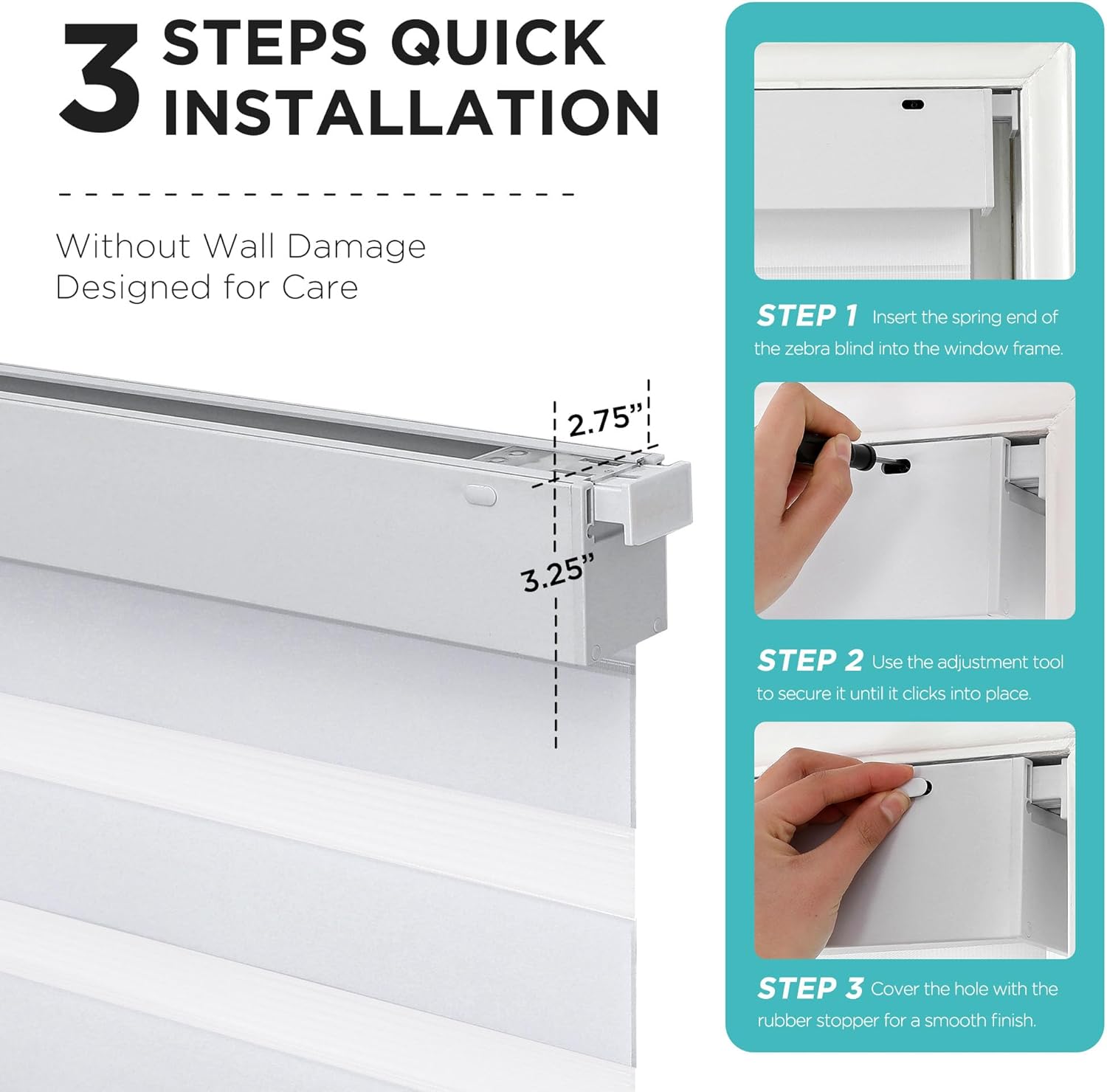 3 STEPS QUICK INSTALLATION

Without Wall Damage
Designed for Care

2.75”

3.25”

STEP 1 Insert the spring end of the zebra blind into the window frame.

STEP 2 Use the adjustment tool to secure it until it clicks into place.

STEP 3 Cover the hole with the rubber stopper for a smooth finish.