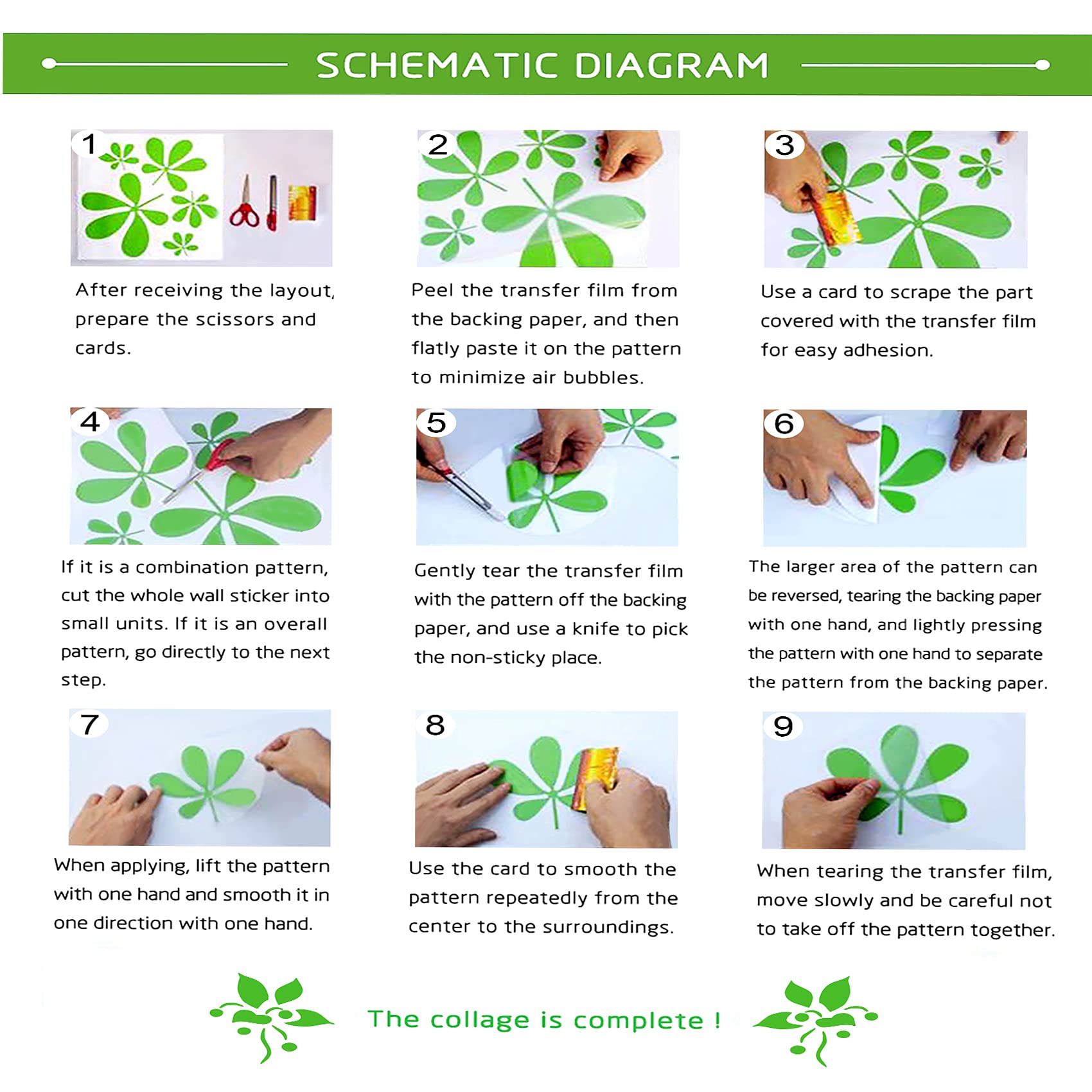 SCHEMATIC DIAGRAM

1

After receiving the layout, prepare the scissors and cards.

2

Peel the transfer film from the backing paper, and then flatly paste it on the pattern to minimize air bubbles.

3

Use a card to scrape the part covered with the transfer film for easy adhesion.

4

If it is a combination pattern, cut the whole wall sticker into small units. If it is an overall pattern, go directly to the next step.

5

Gently tear the transfer film with the pattern off the backing paper, and use a knife to pick the non-sticky place.

6

The larger area of the pattern can be reversed, tearing the backing paper with one hand, and lightly pressing the pattern with one hand to separate the pattern from the backing paper.

7

When applying, lift the pattern with one hand and smooth it in one direction with one hand.

8

Use the card to smooth the pattern repeatedly from the center to the surroundings.

9

When tearing the transfer film, move slowly and be careful not to take off the pattern together.

The collage is complete !