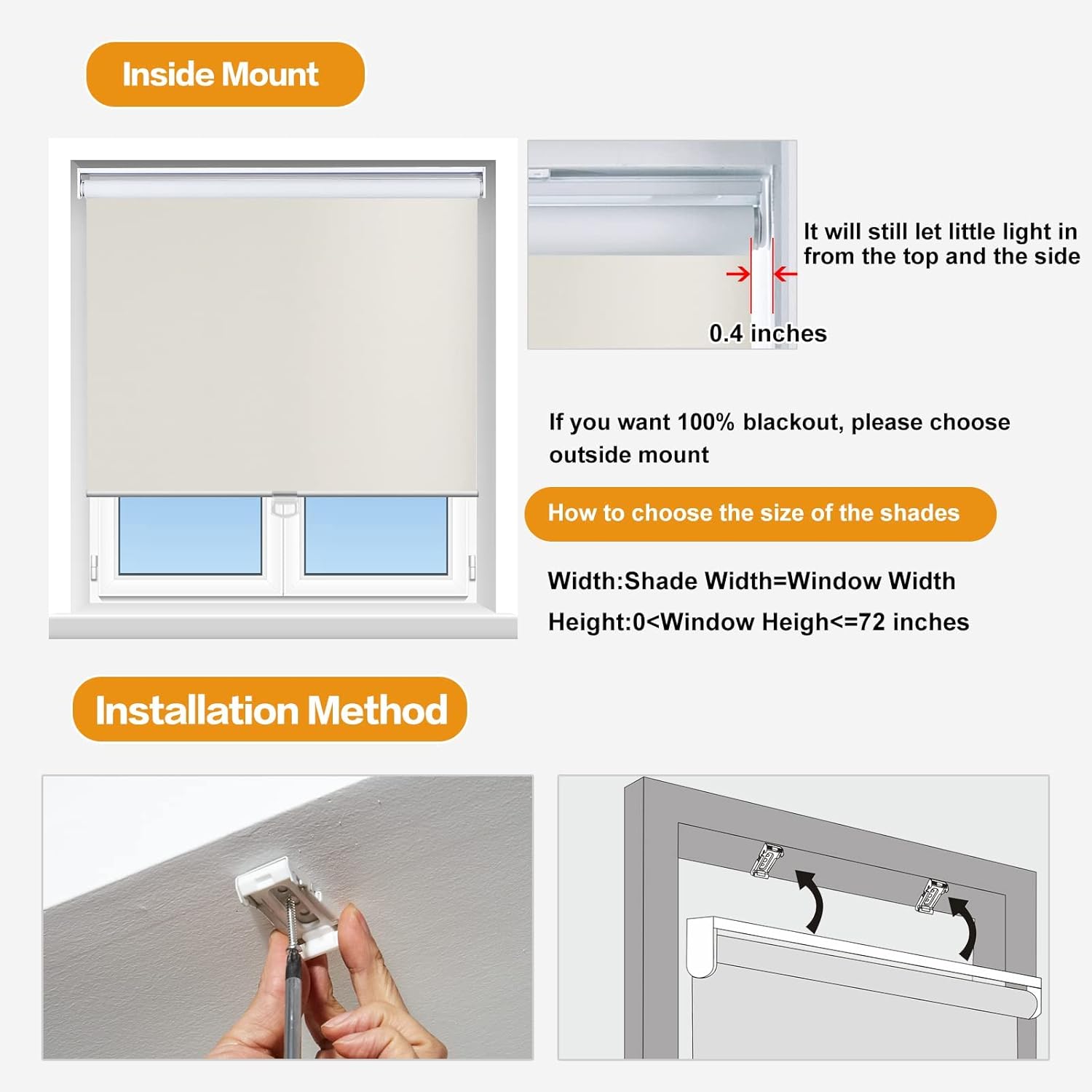 Inside Mount

It will still let little light in from the top and the side

0.4 inches

If you want 100% blackout, please choose outside mount

How to choose the size of the shades

Width:Shade Width=Window Width

Height:0<Window Heigh<=72 inches

Installation Method