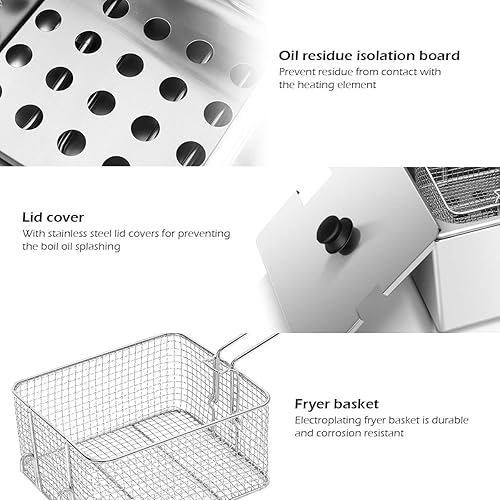 Oil residue isolation board
Prevent residue from contact with the heating element

Lid cover
With stainless steel lid covers for preventing the boil oil splashing

Fryer basket
Electroplating fryer basket is durable and corrosion resistant