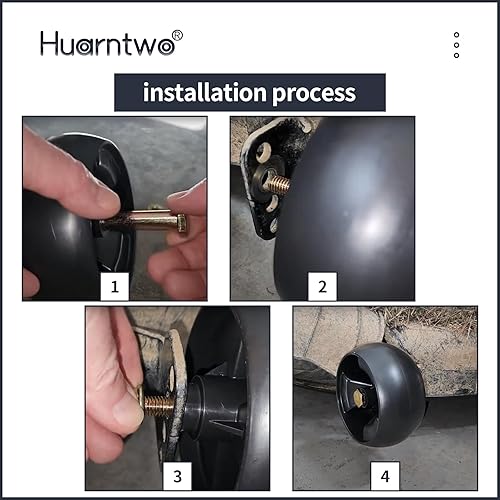 Huarntwo®

installation process

1

2

3

4