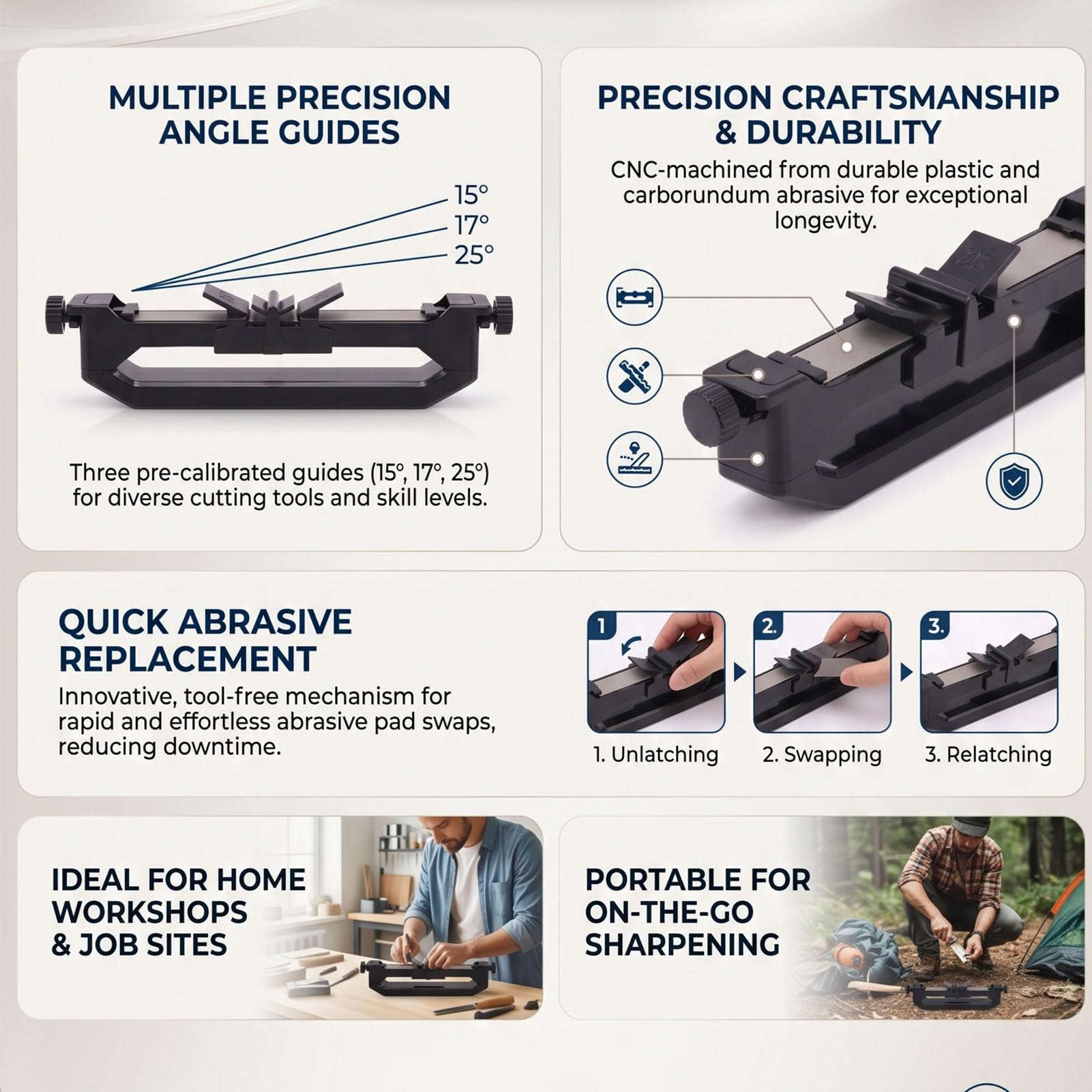 MULTIPLE PRECISION ANGLE GUIDES

15°
17°
25°

Three pre-calibrated guides (15°, 17°, 25°) for diverse cutting tools and skill levels.

PRECISION CRAFTSMANSHIP & DURABILITY

CNC-machined from durable plastic and carborundum abrasive for exceptional longevity.

QUICK ABRASIVE REPLACEMENT

Innovative, tool-free mechanism for rapid and effortless abrasive pad swaps, reducing downtime.

1

2.

3.

1. Unlatching

2. Swapping

3. Relatching

IDEAL FOR HOME WORKSHOPS & JOB SITES

PORTABLE FOR ON-THE-GO SHARPENING