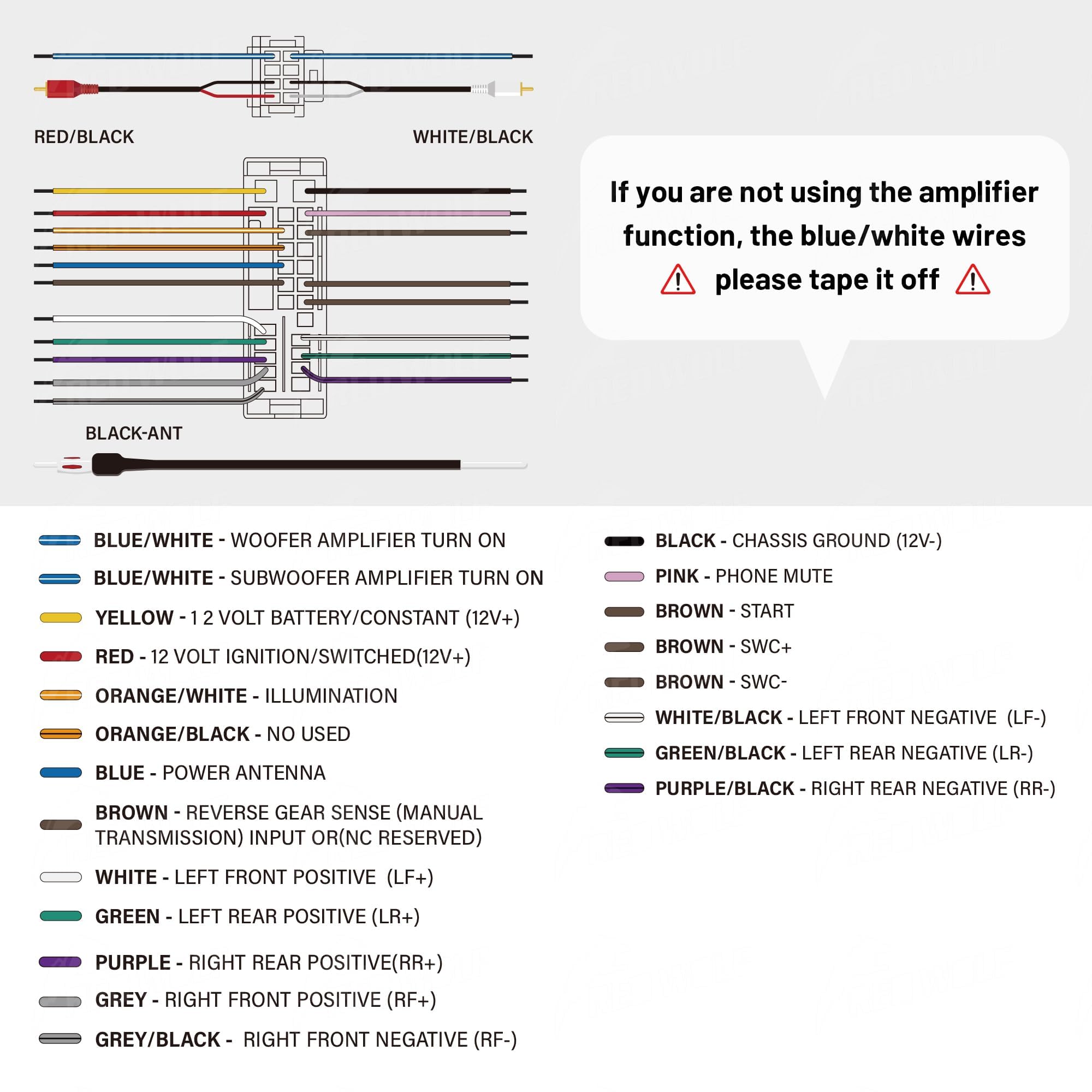 RED/BLACK

WHITE/BLACK

BLACK-ANT

If you are not using the amplifier function, the blue/white wires please tape it off

BLUE/WHITE - WOOFER AMPLIFIER TURN ON

BLUE/WHITE - SUBWOOFER AMPLIFIER TURN ON

YELLOW - 1 2 VOLT BATTERY/CONSTANT (12V+)

RED - 12 VOLT IGNITION/SWITCHED(12V+)

ORANGE/WHITE - ILLUMINATION

ORANGE/BLACK - NO USED

BLUE - POWER ANTENNA

BROWN - REVERSE GEAR SENSE (MANUAL TRANSMISSION) INPUT OR(NC RESERVED)

WHITE - LEFT FRONT POSITIVE (LF+)

GREEN - LEFT REAR POSITIVE (LR+)

PURPLE - RIGHT REAR POSITIVE(RR+)

GREY - RIGHT FRONT POSITIVE (RF+)

GREY/BLACK - RIGHT FRONT NEGATIVE (RF-)

BLACK - CHASSIS GROUND (12V-)

PINK - PHONE MUTE

BROWN - START

BROWN - SWC+

BROWN - SWC-

WHITE/BLACK - LEFT FRONT NEGATIVE (LF-)

GREEN/BLACK - LEFT REAR NEGATIVE (LR-)

PURPLE/BLACK - RIGHT REAR NEGATIVE (RR-)