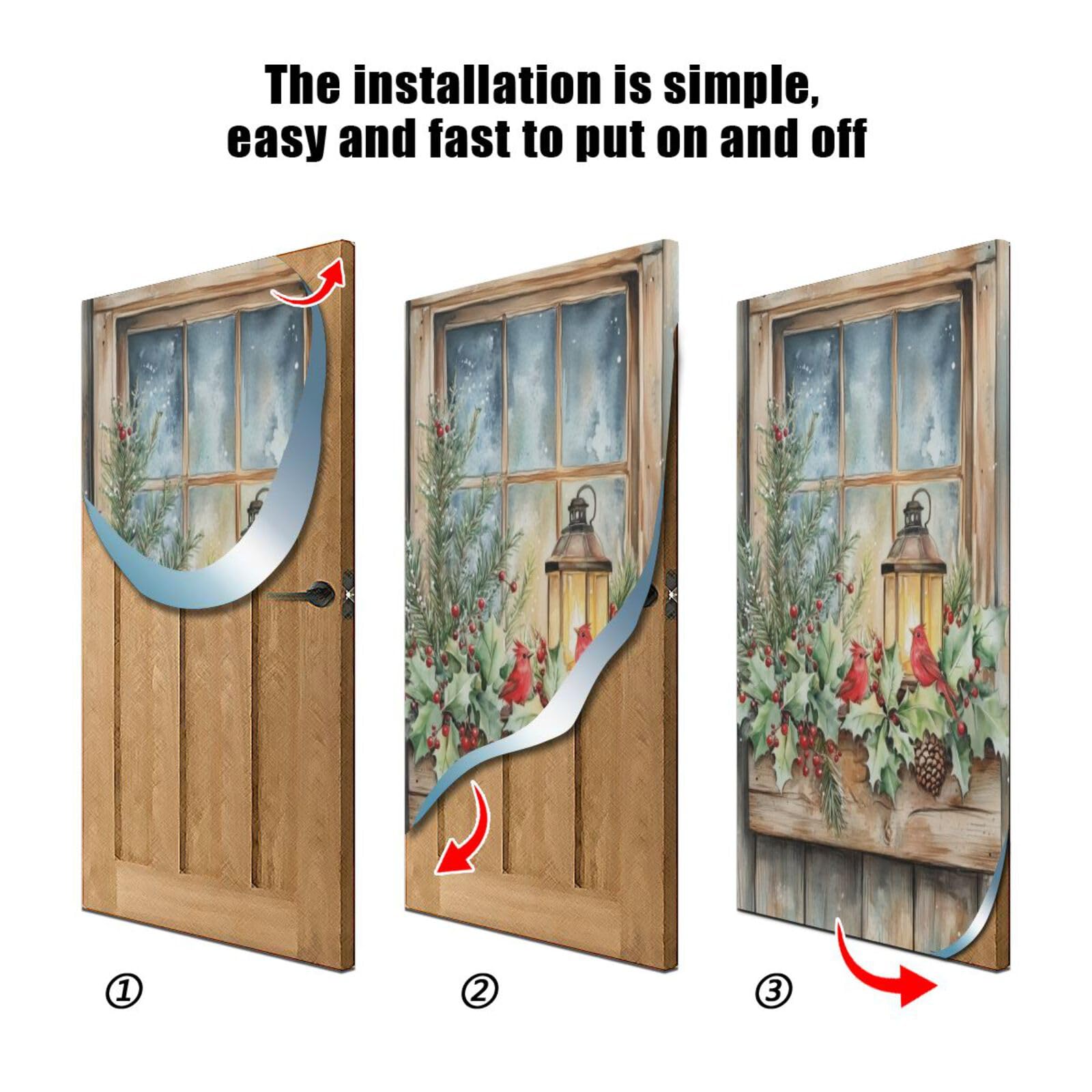 The installation is simple, easy and fast to put on and off

①

②

③