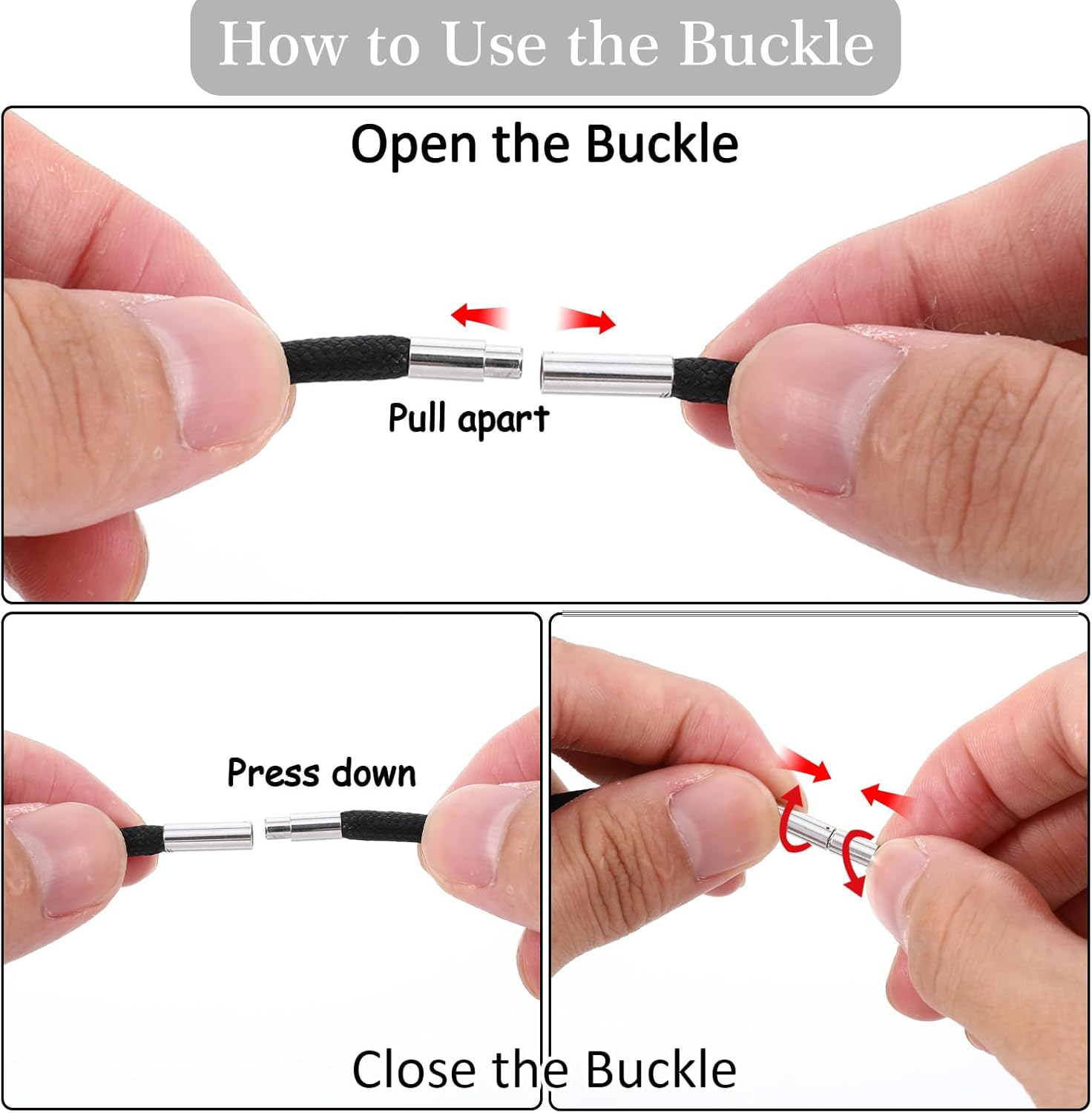 How to Use the Buckle

Open the Buckle

Pull apart

Press down

Close the Buckle