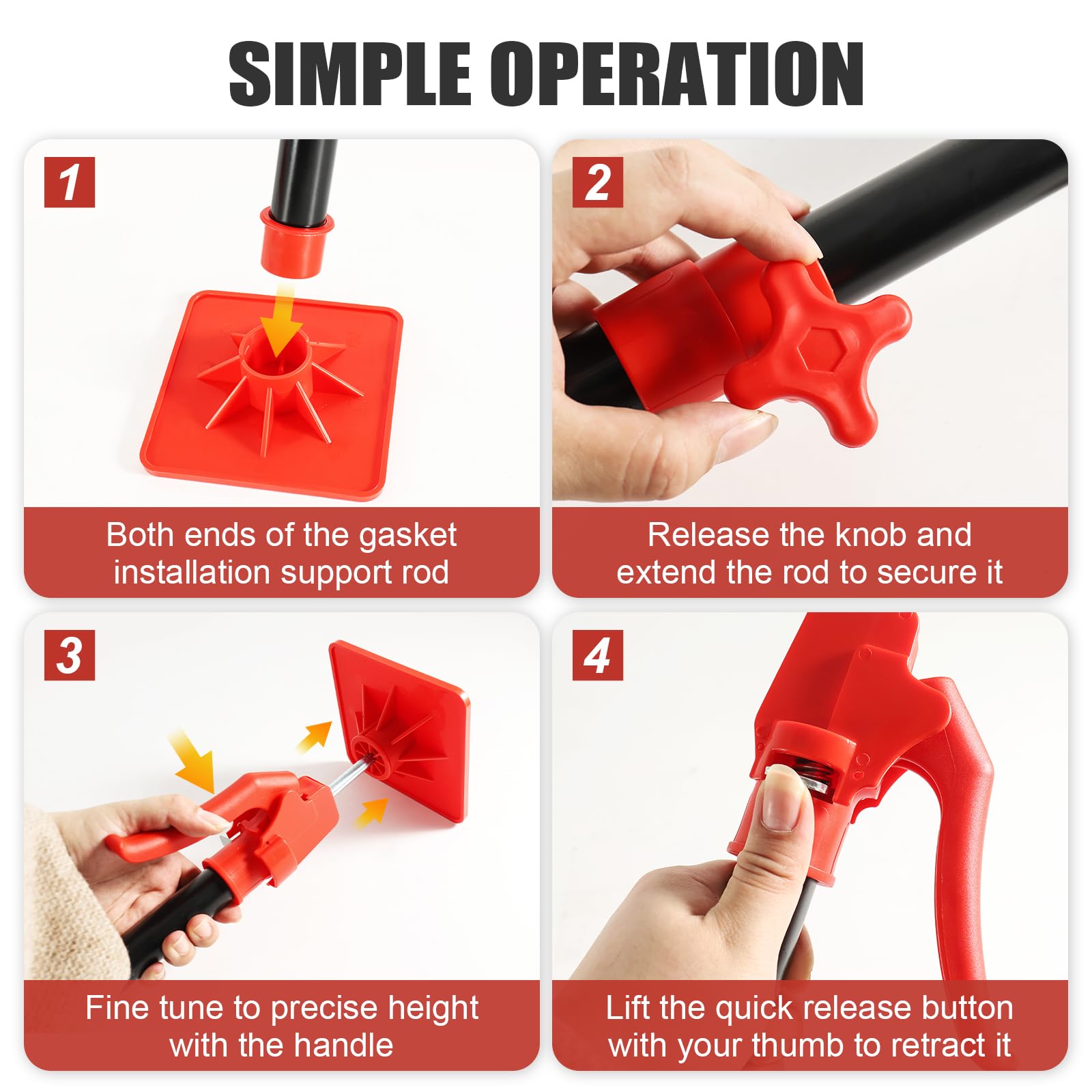 SIMPLE OPERATION

1

Both ends of the gasket installation support rod

2

Release the knob and extend the rod to secure it

3

Fine tune to precise height with the handle

4

Lift the quick release button with your thumb to retract it