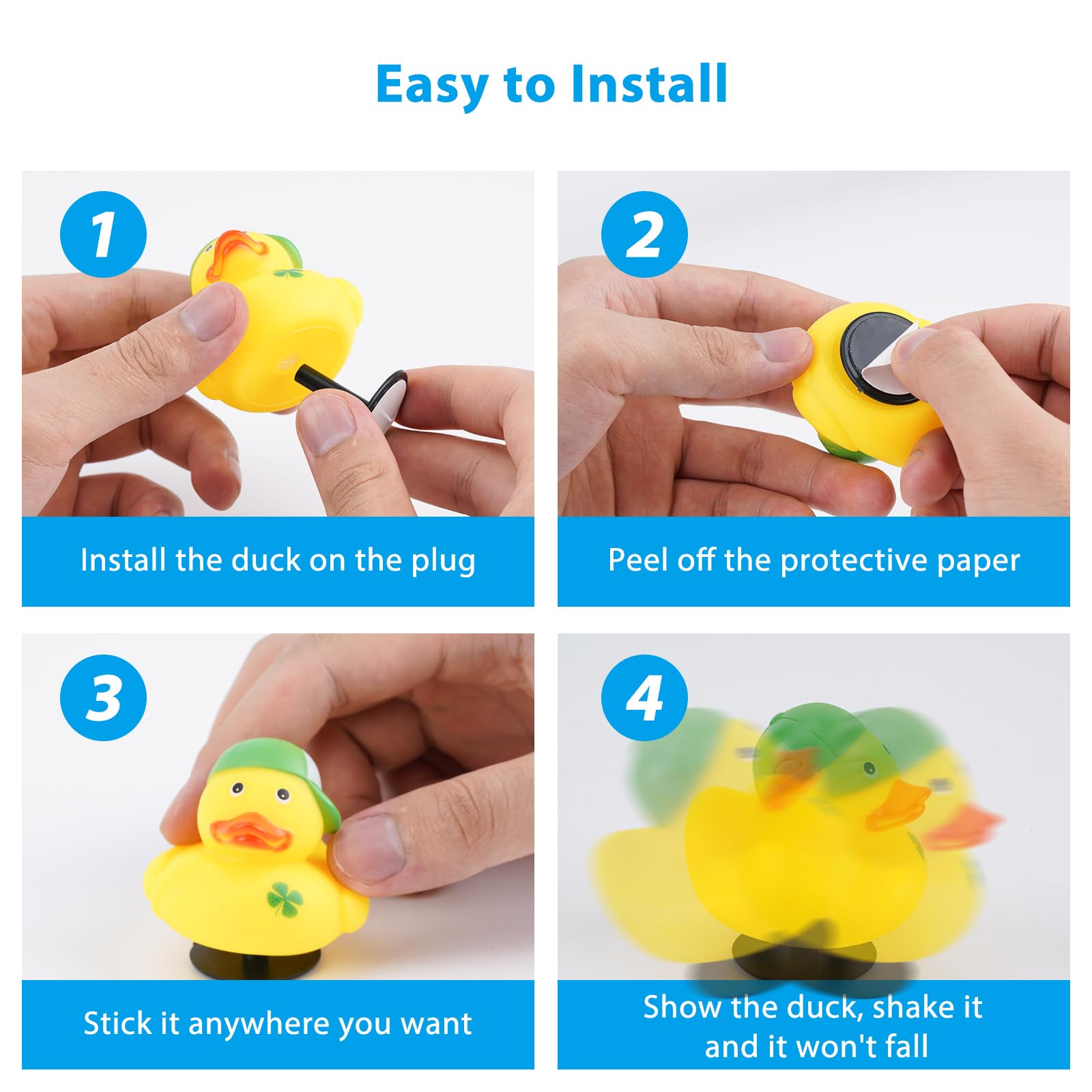 Easy to Install

1

Install the duck on the plug

2

Peel off the protective paper

3

Stick it anywhere you want

4

Show the duck, shake it and it won't fall