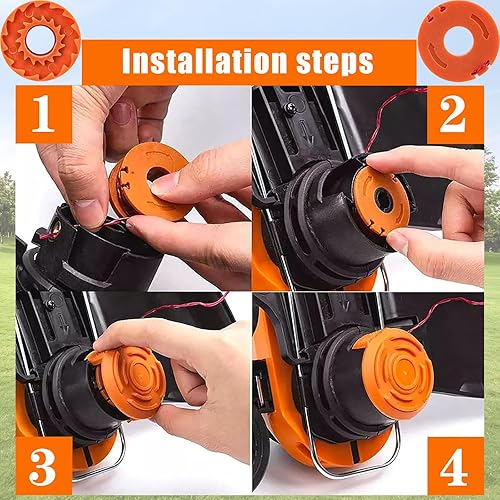 Installation steps

1

2

3

4