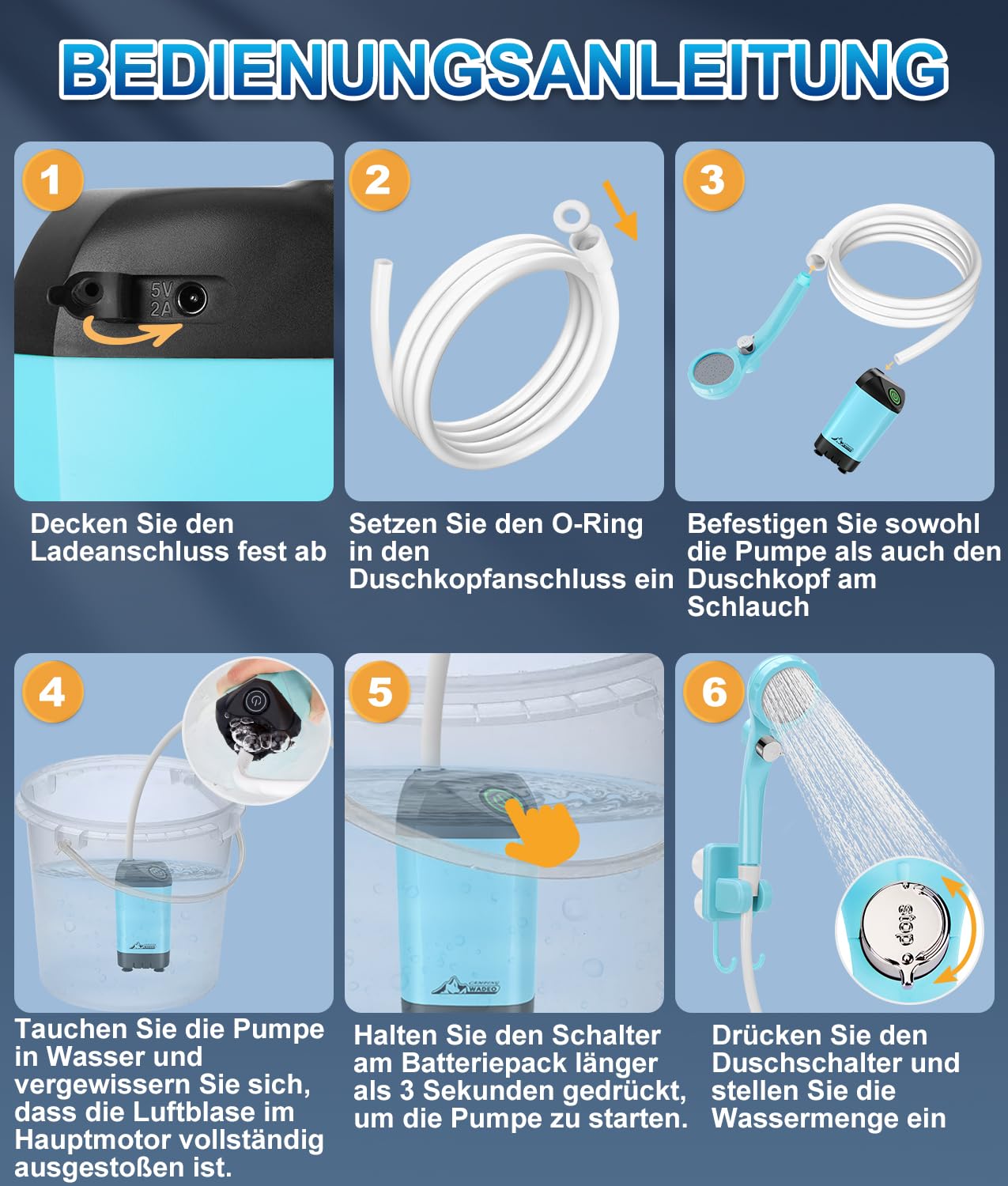 BEDIENUNGSANLEITUNG

1

5V
2A

Decken Sie den Ladeanschluss fest ab

2

Setzen Sie den O-Ring in den Duschkopfanschluss ein

3

Befestigen Sie sowohl die Pumpe als auch den Duschkopf am Schlauch

4

Tauchen Sie die Pumpe in Wasser und vergewissern Sie sich, dass die Luftblase im Hauptmotor vollständig ausgestoßen ist.

5

CAMPING WADEO

Halten Sie den Schalter am Batteriepack länger als 3 Sekunden gedrückt, um die Pumpe zu starten.

6

stop

Drücken Sie den Duschschalter und stellen Sie die Wassermenge ein