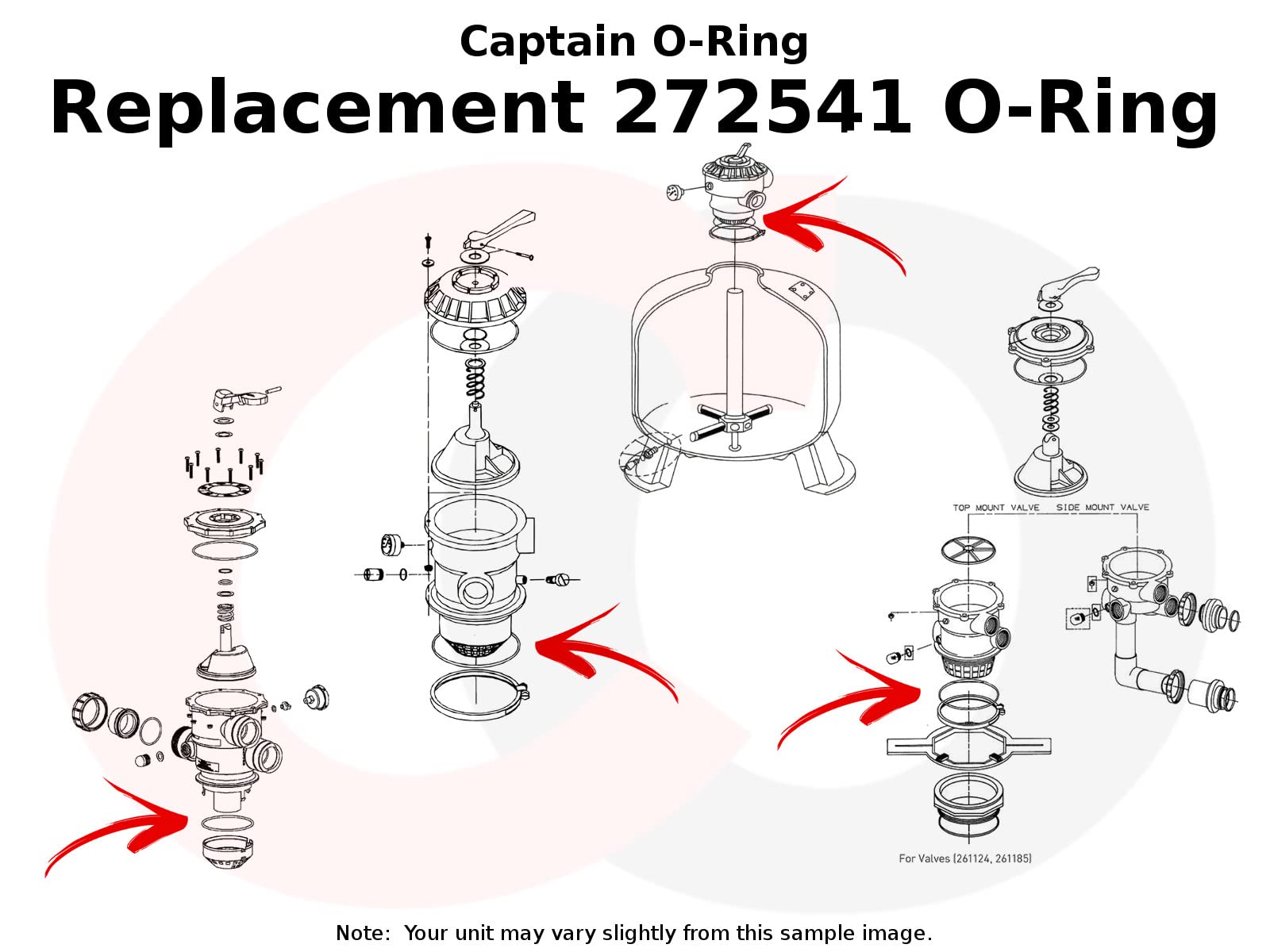 Captain O-Ring
Replacement 272541 O-Ring

TOP MOUNT VALVE SIDE MOUNT VALVE

For Valves (261124, 261185)

Note: Your unit may vary slightly from this sample image.